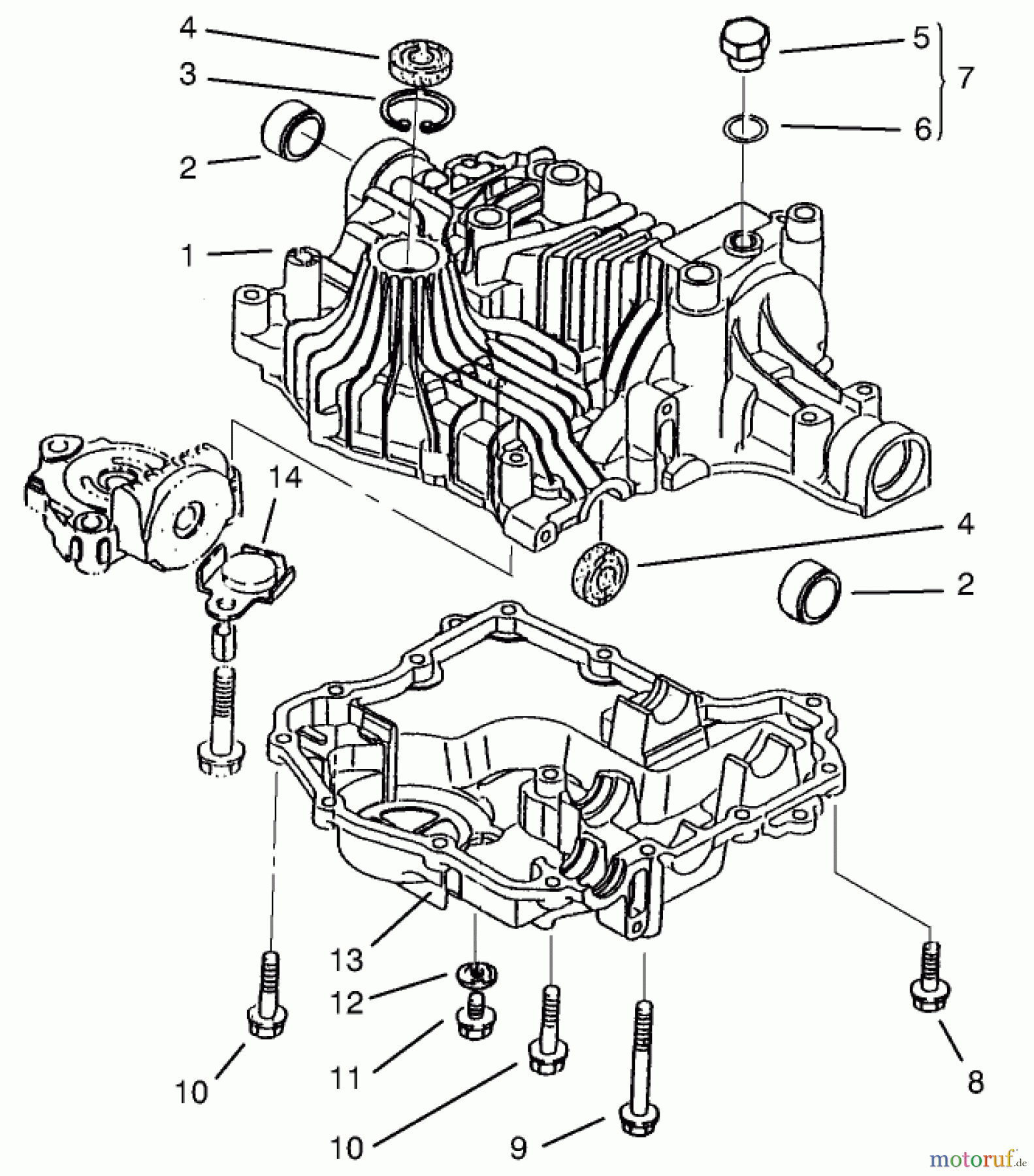 4
3
2
1
5
6
7
14
4
2
13
12
11
10
10
9
8
motoruf.de