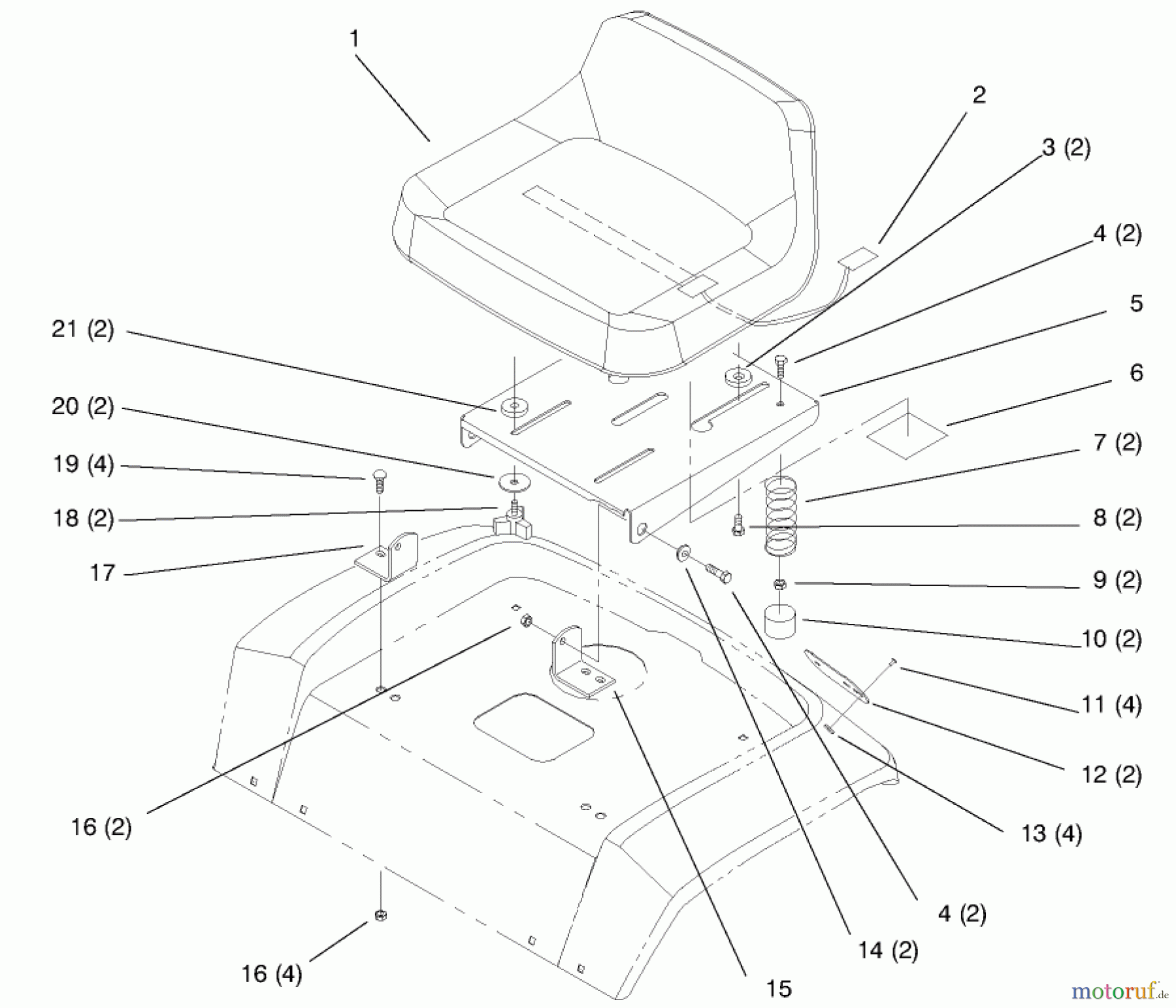 1
2
3 (2)
4 (2)
5
6
7 (2)
8 (2)
9 (2)
10 (2)
11 (4)
12 (2)
13 (4)
4 (2)
14 (2)
15
16 (4)
16 (2)
17
18 (2)
19 (4)
20 (2)
21 (2)
motoruf.de