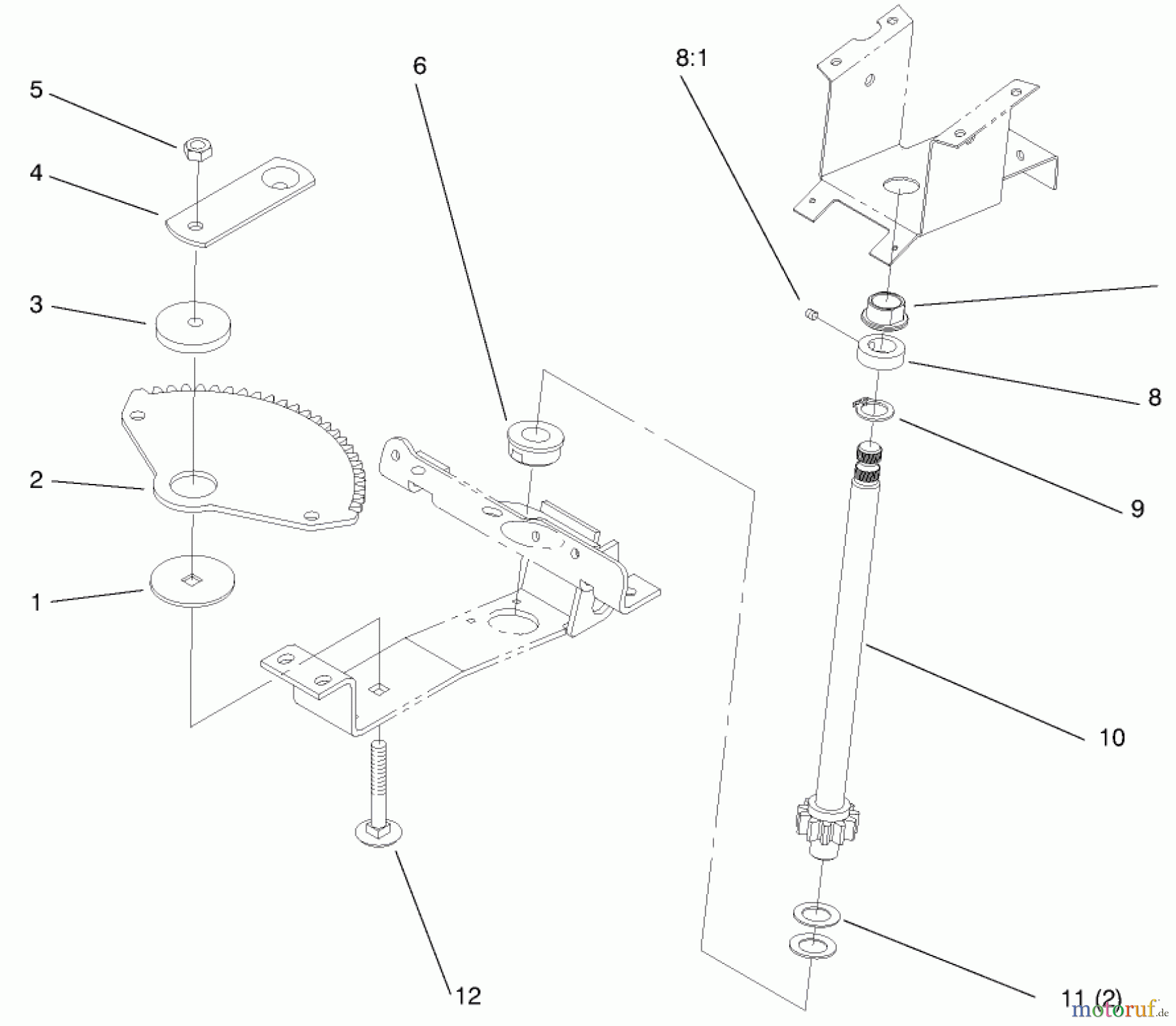 5
4
3
2
1
6
8:1
8
9
10
12
11 (2)
motoruf.de