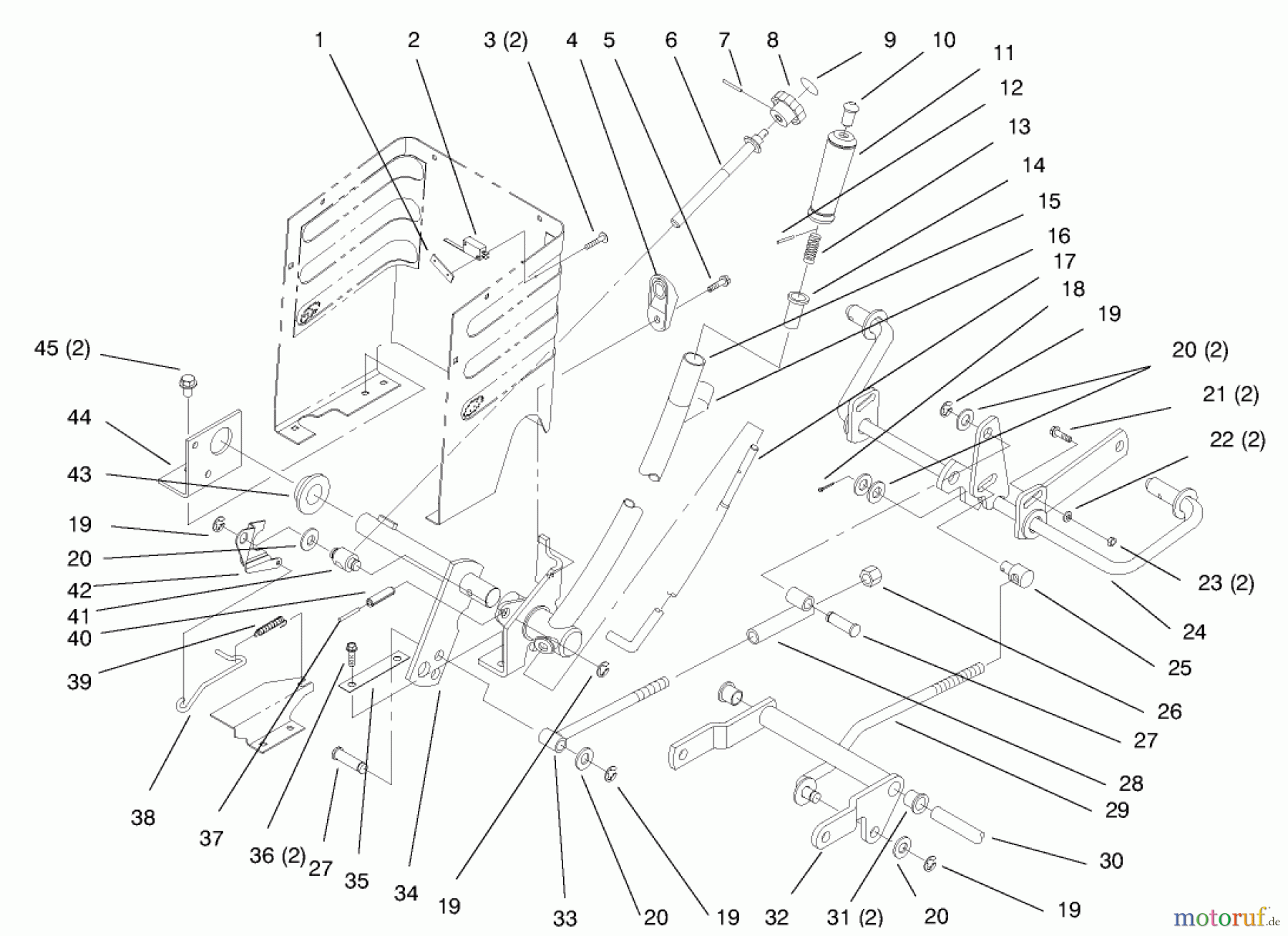 1 2 3 (2) 4 5 6 7 8 9 10 11 12 13 14 15 16 17 18 19 20 (2) 21 (2) 22 (2) 23 (2) 24 25 26 27 28 29 30

45 (2) 44 43 19 20 42 41 40 39 38 37 36 (2) 27 35 34 19 33 20 19 32 31 (2) 20 19

motoruf.de