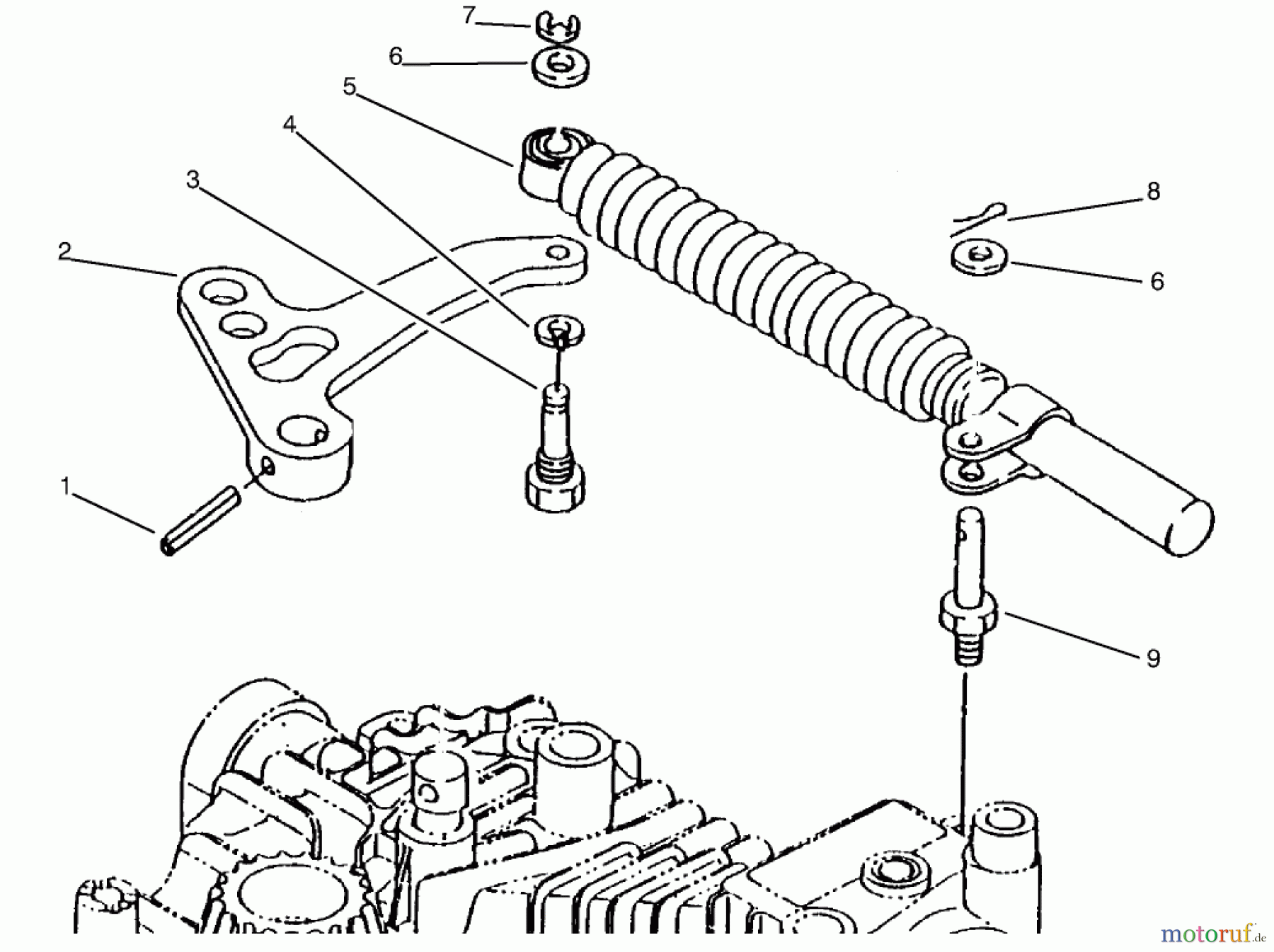 7
6
5
4
3
2
1
8
6
9
motoruf.de