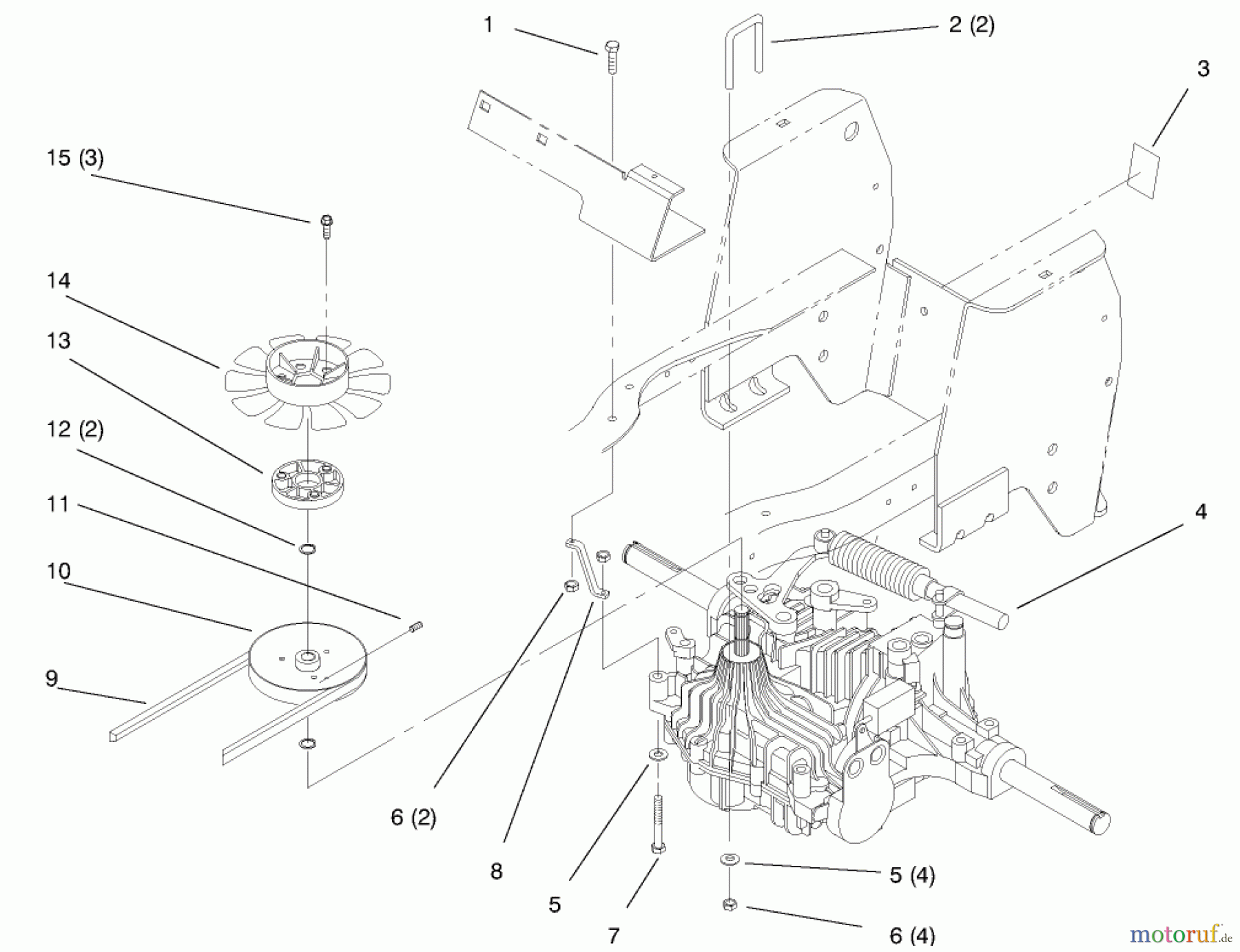 1
2 (2)
3
15 (3)
14
13
12 (2)
11
10
9
4
6 (2)
8
5
7
5 (4)
6 (4)
motoruf.de