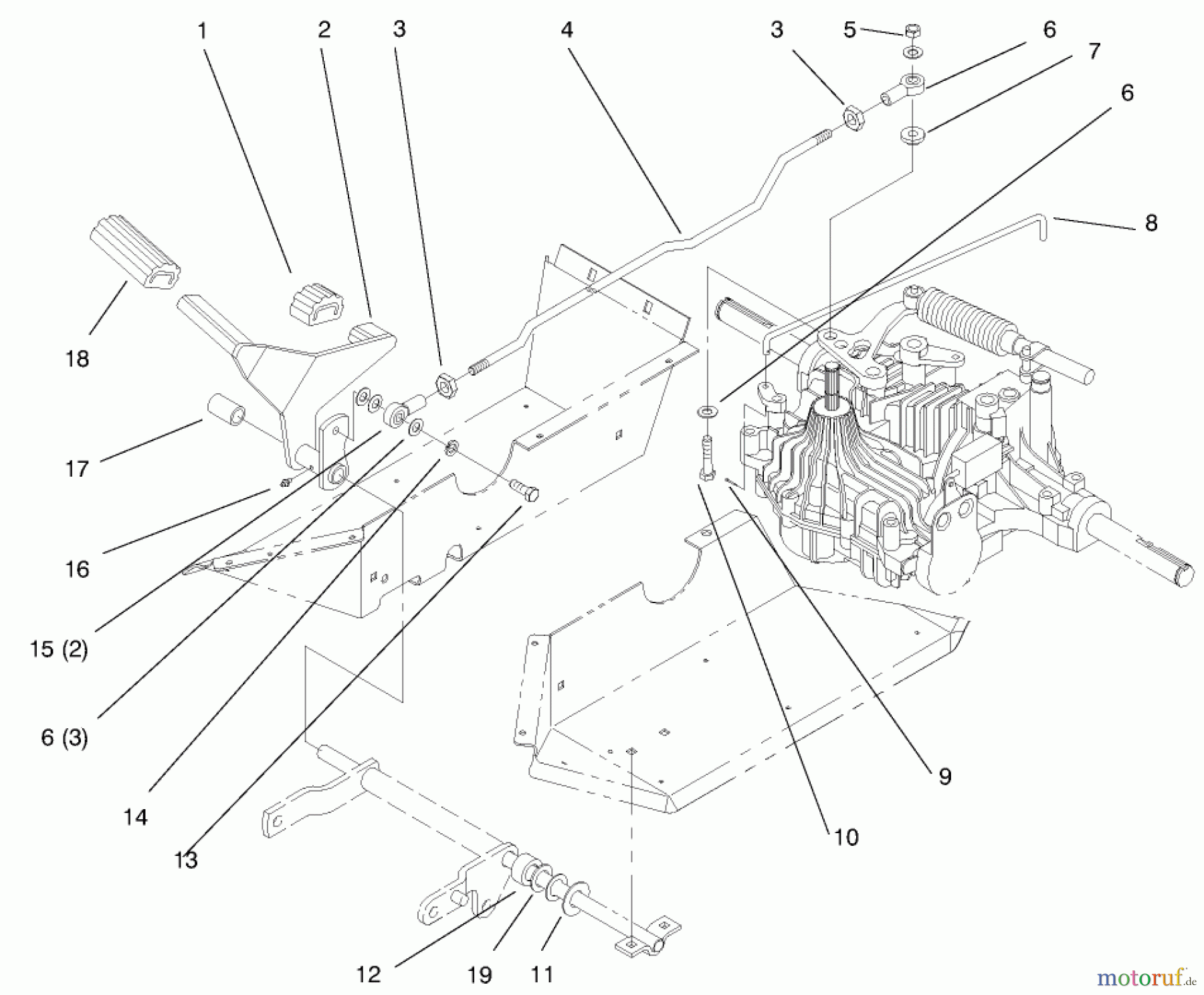 1
2
3
4
3
5
6
7
6
8
18
17
16
15 (2)
6 (3)
14
13
12
19
11
10
9
motoruf.de