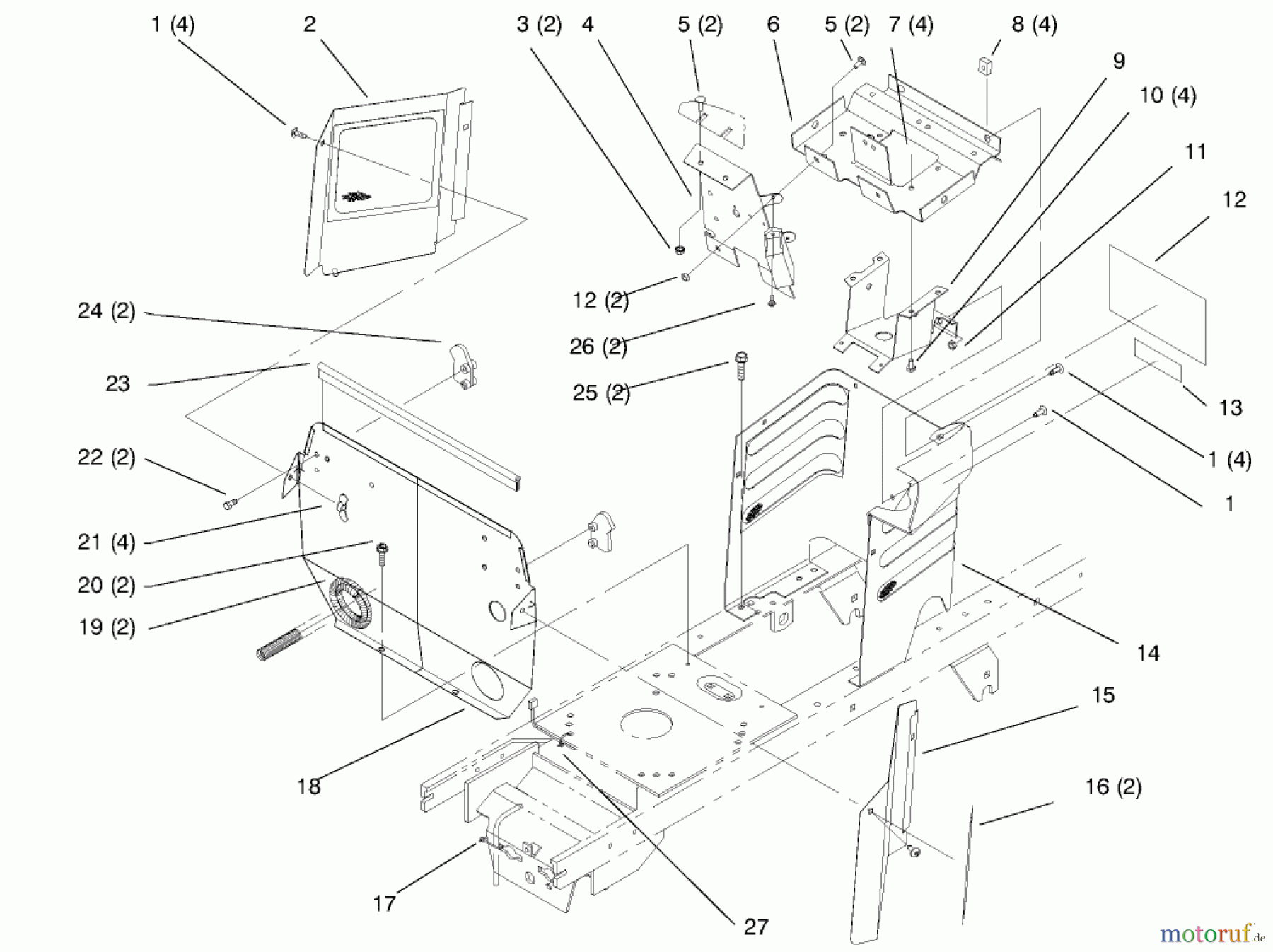 1 (4)
2
3 (2)
4
5 (2)
6
5 (2)
7 (4)
8 (4)
9
10 (4)
11
12
12 (2)
26 (2)
25 (2)
24 (2)
23
22 (2)
21 (4)
20 (2)
19 (2)
13
1 (4)
1
14
15
16 (2)
18
17
27
motoruf.de