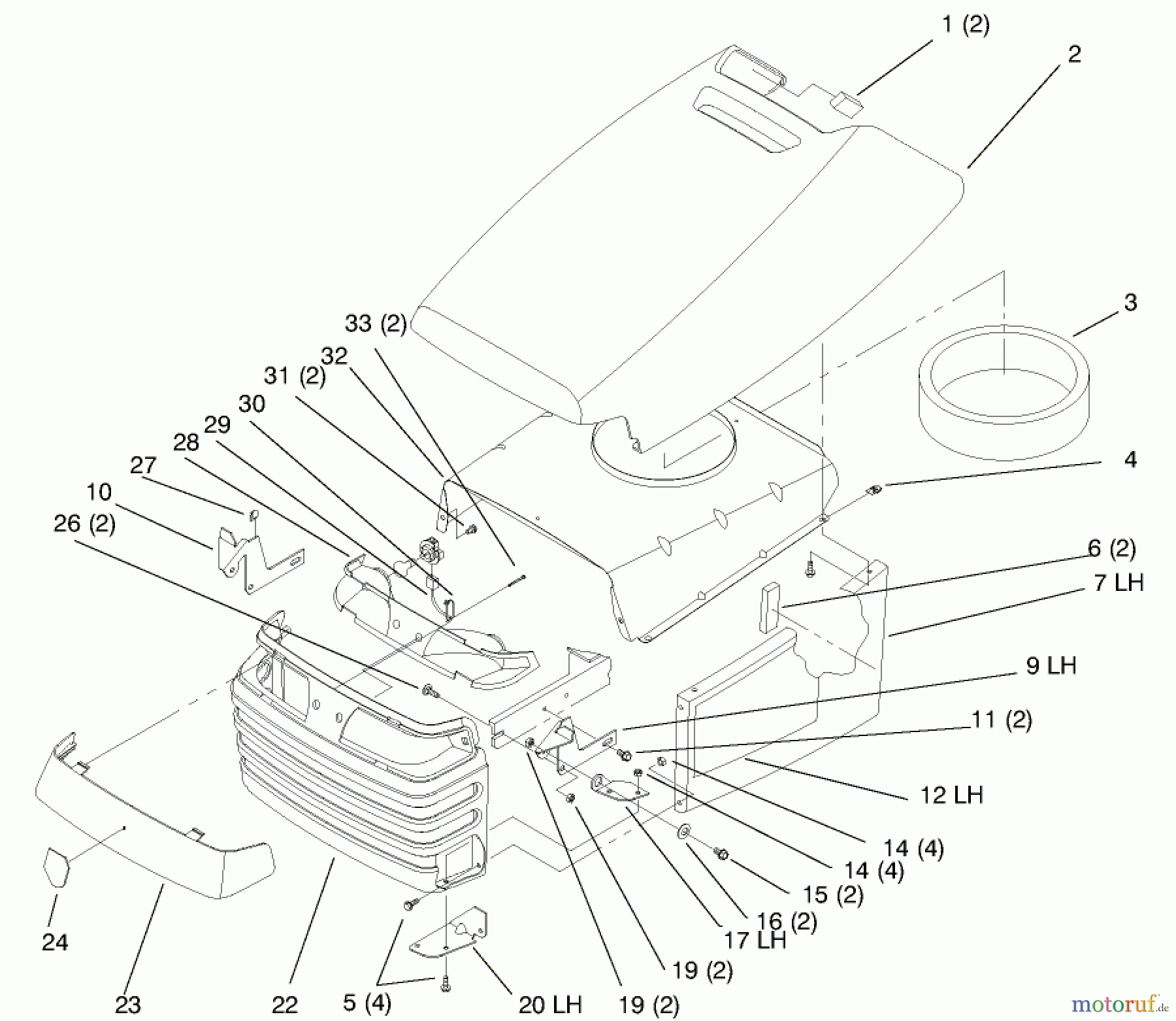 1 (2)
2
3
33 (2)
32
31 (2)
30
29
28
27
10
26 (2)
4
6 (2)
7 LH
9 LH
11 (2)
12 LH
14 (4)
14 (4)
15 (2)
16 (2)
17 LH
19 (2)
19 (2)
20 LH
5 (4)
22
23
24
motoruf.de