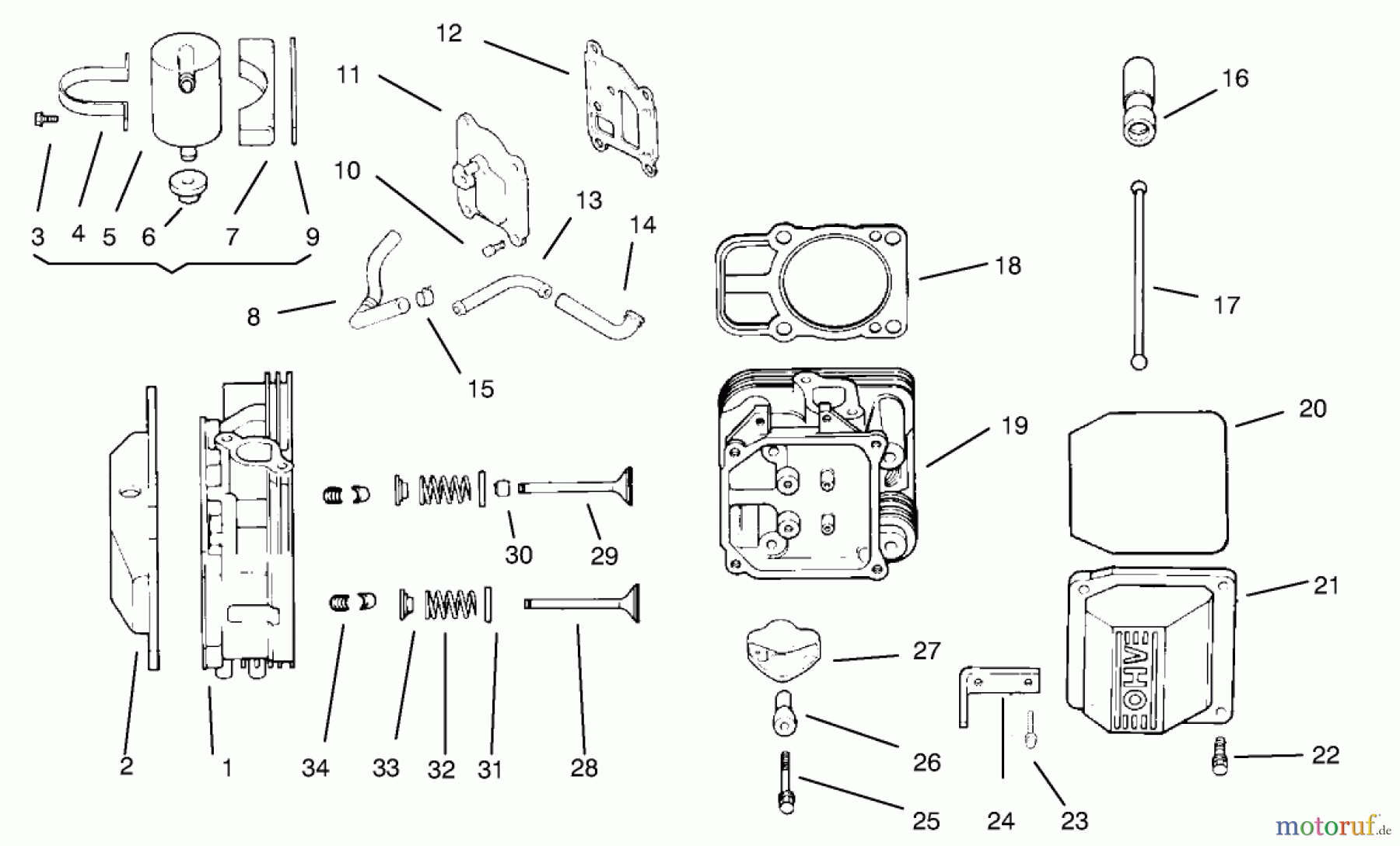 12
11
16
10
13
14
3 4 5 6 7 9
18
8
17
15
20
19
30 29
21
27
2 1 34 33 32 31 28
26
22
25 24 23
OHV
motoruf.de