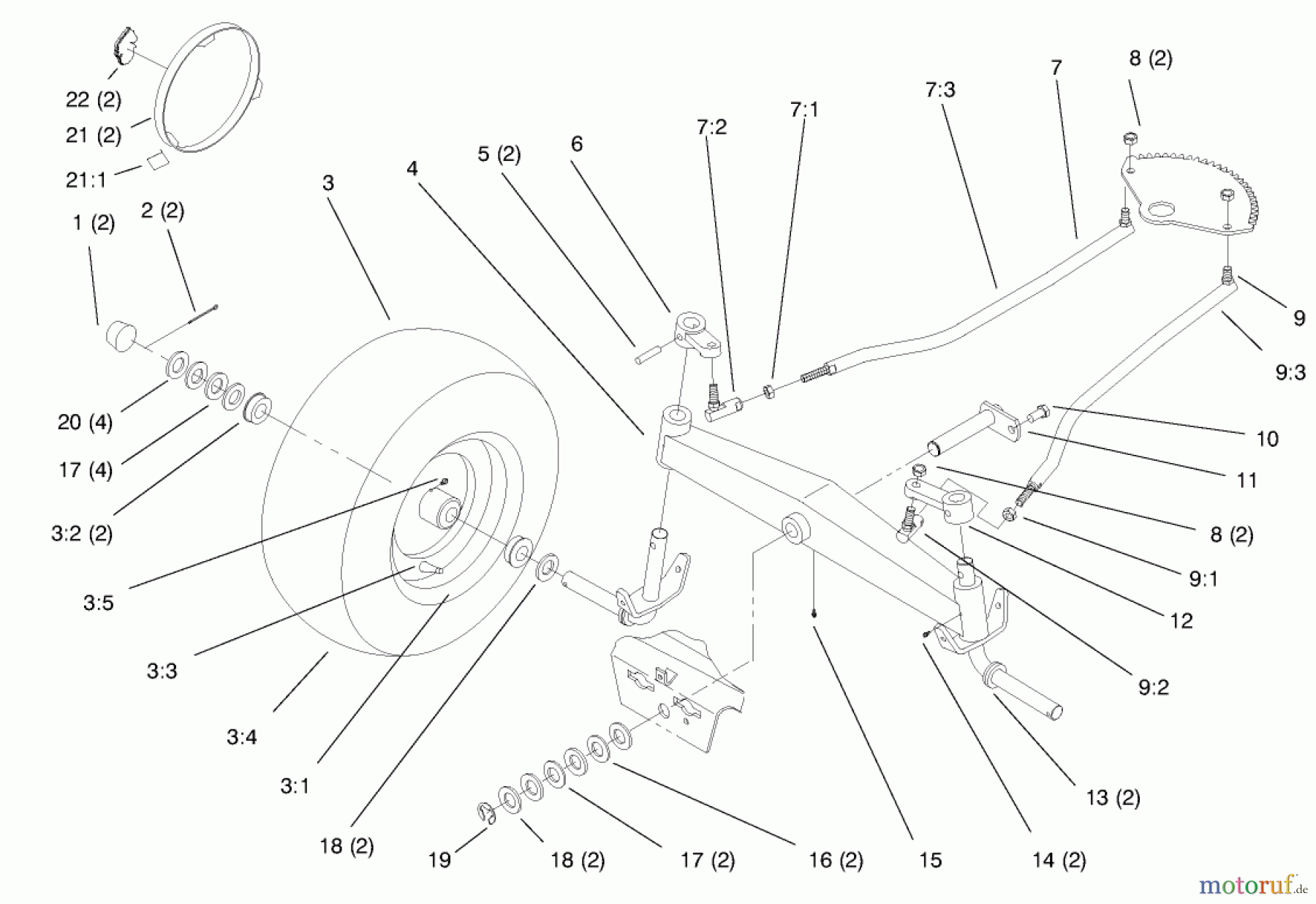 22 (2)
21 (2)
21:1
1 (2)
2 (2)
3
4
5 (2)
6
7:2
7:1
7:3
7
8 (2)
9
9:3
10
11
8 (2)
9:1
12
9:2
20 (4)
17 (4)
3:2 (2)
3:5
3:3
3:4
3:1
18 (2)
19
18 (2)
17 (2)
16 (2)
15
14 (2)
13 (2)
motoruf.de