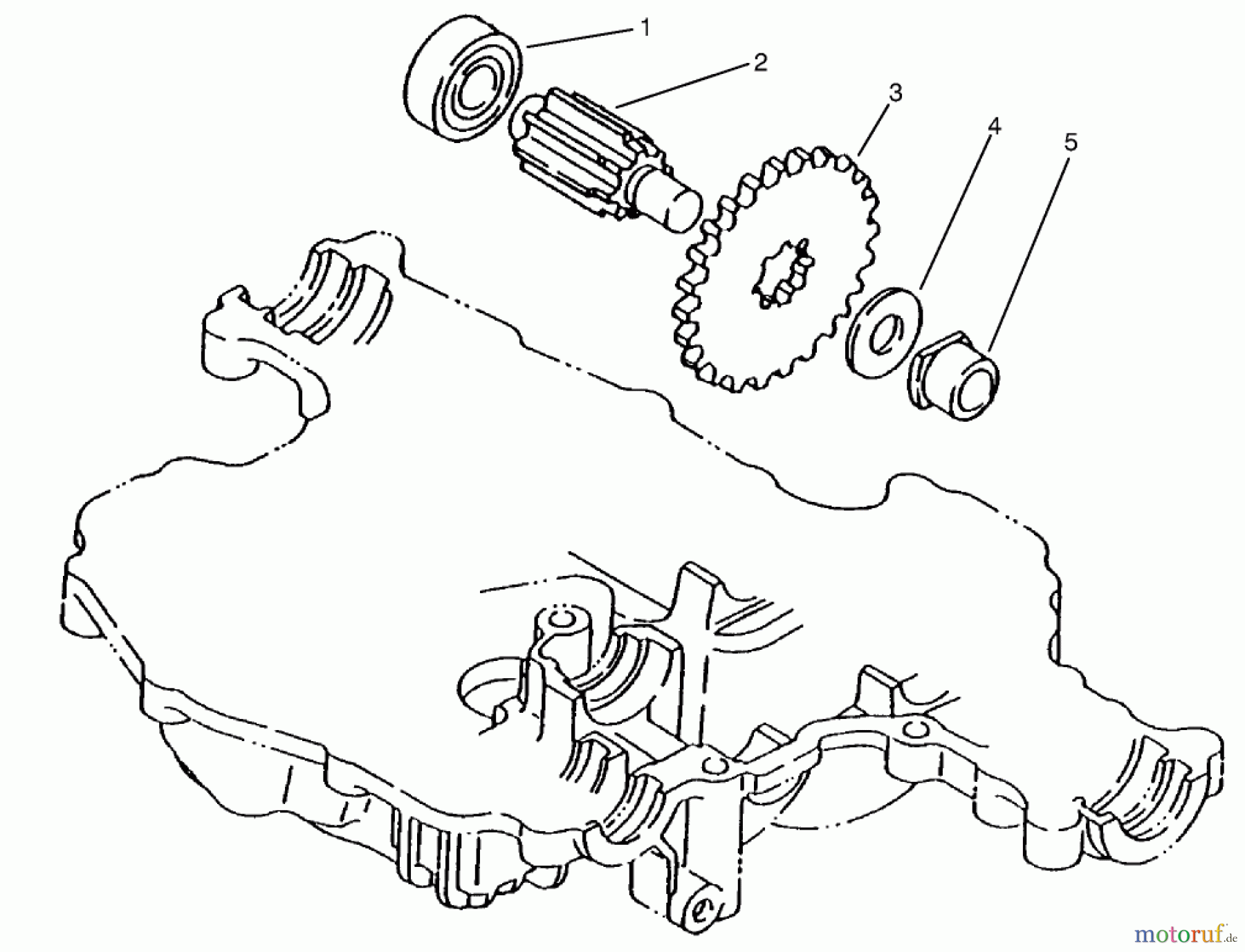 1
2
3
4
5

motoruf.de