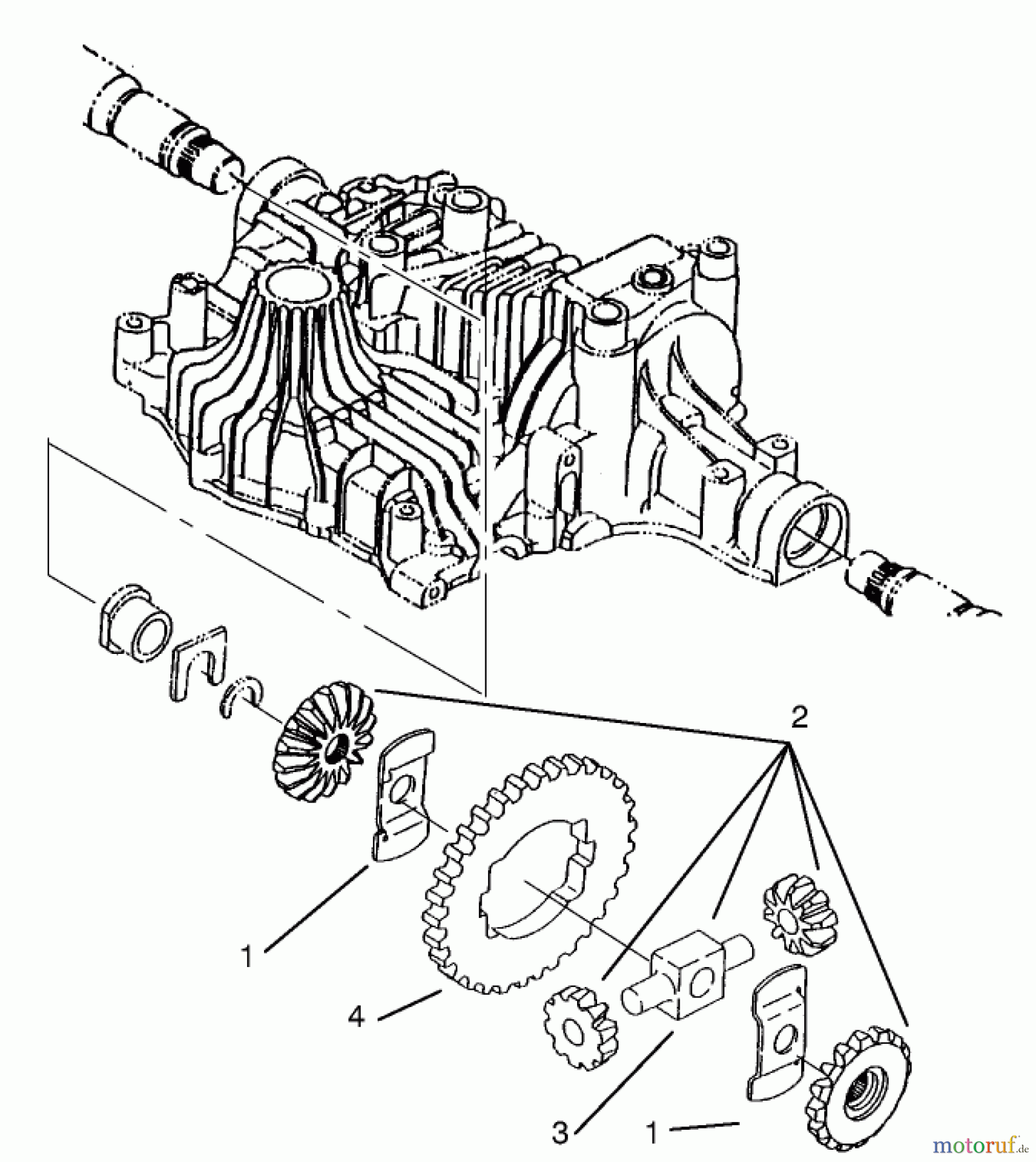 2

1

4

3

1

motoruf.de