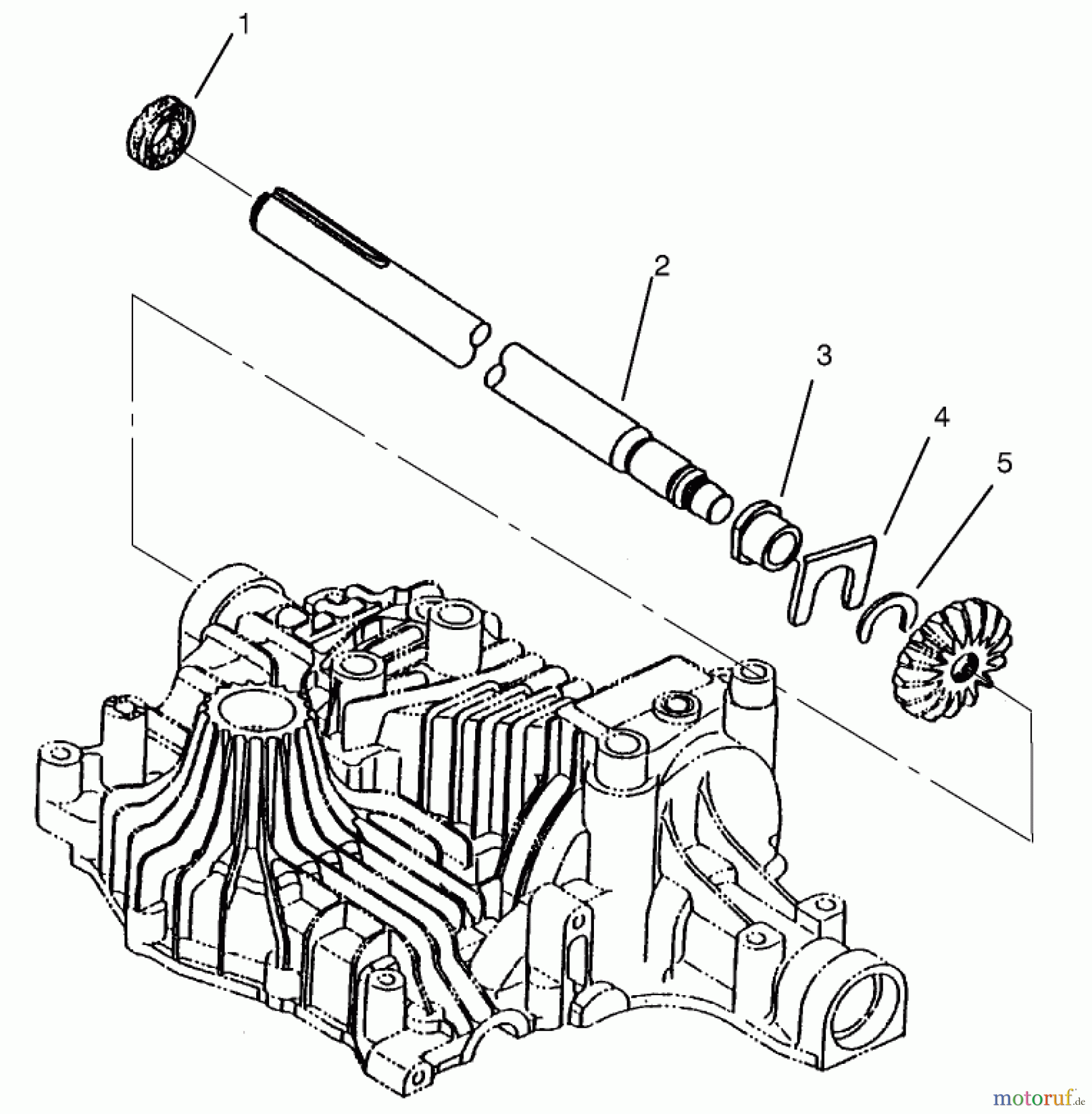 1
2
3
4
5
motoruf.de