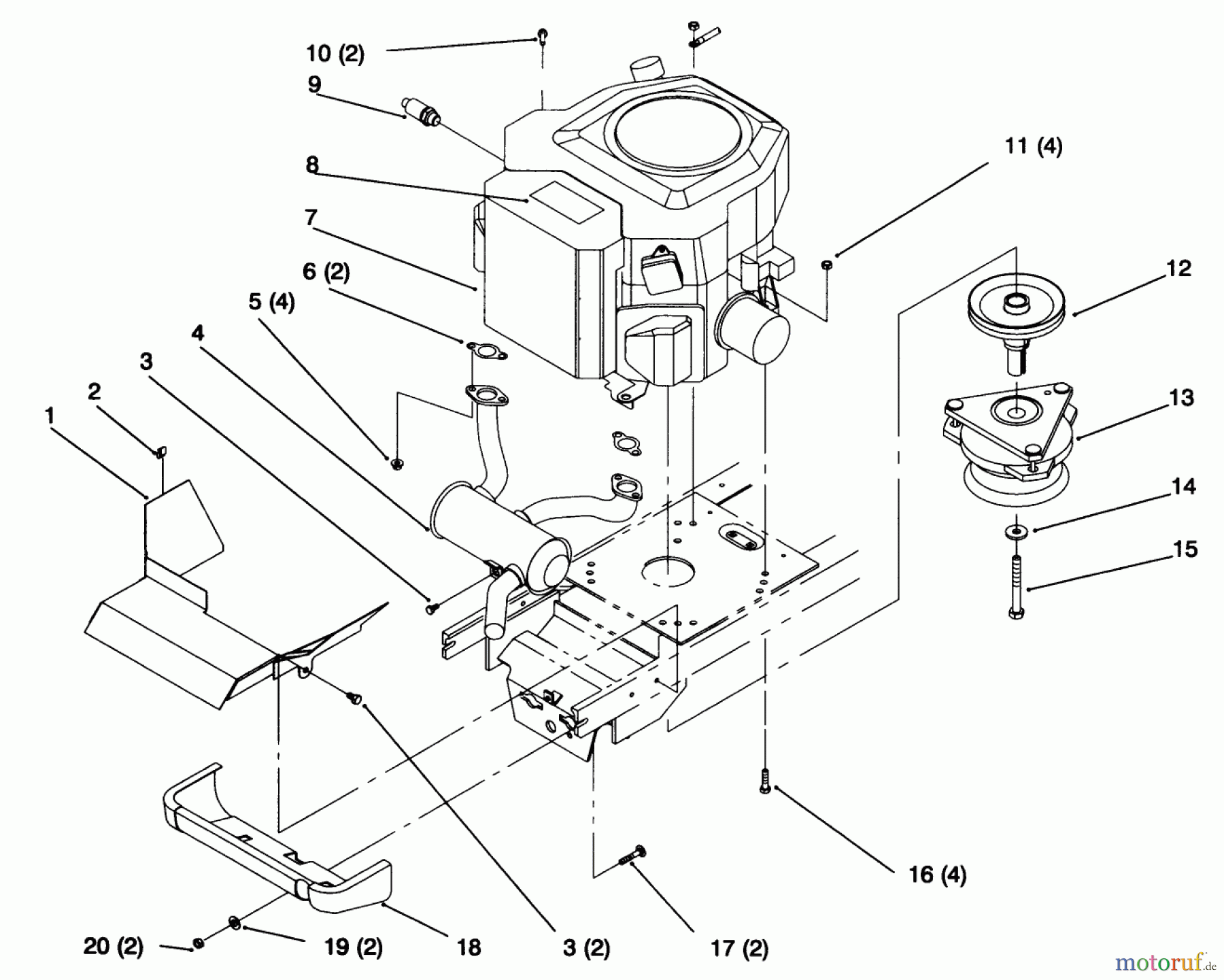 10 (2)
9
8
7
6 (2)
5 (4)
4
3
2
1
11 (4)
12
13
14
15
16 (4)
17 (2)
3 (2)
18
19 (2)
20 (2)
motoruf.de