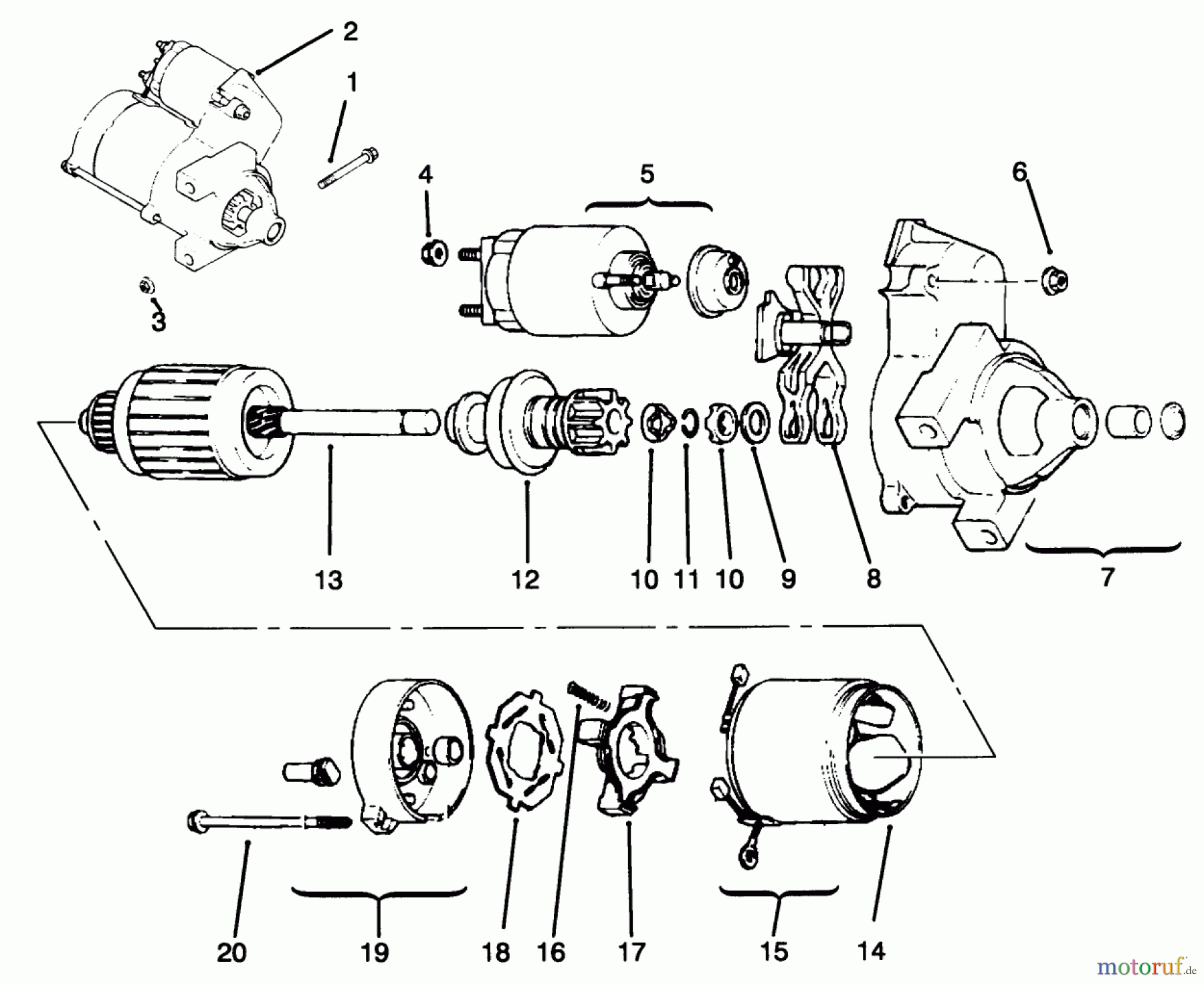 2
1
4
5
6
3
13
12
10
11
10
9
8
7
20
19
18
16
17
15
14
motoruf.de