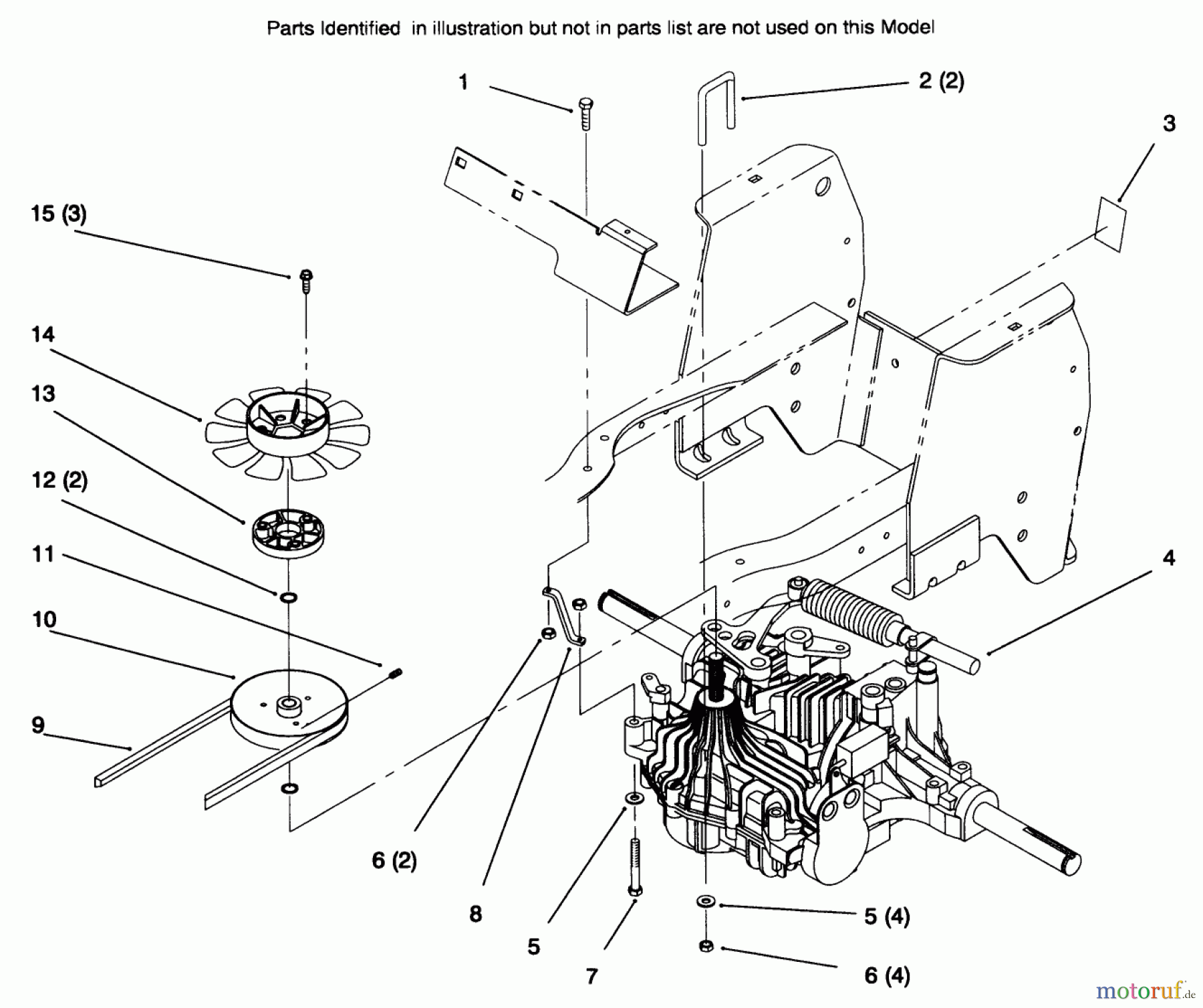 Parts Identified in illustration but not in parts list are not used on this Model

1

2 (2)

3

15 (3)

14

13

12 (2)

11

10

9

4

6 (2)

8

5

7

5 (4)

6 (4)

motoruf.de