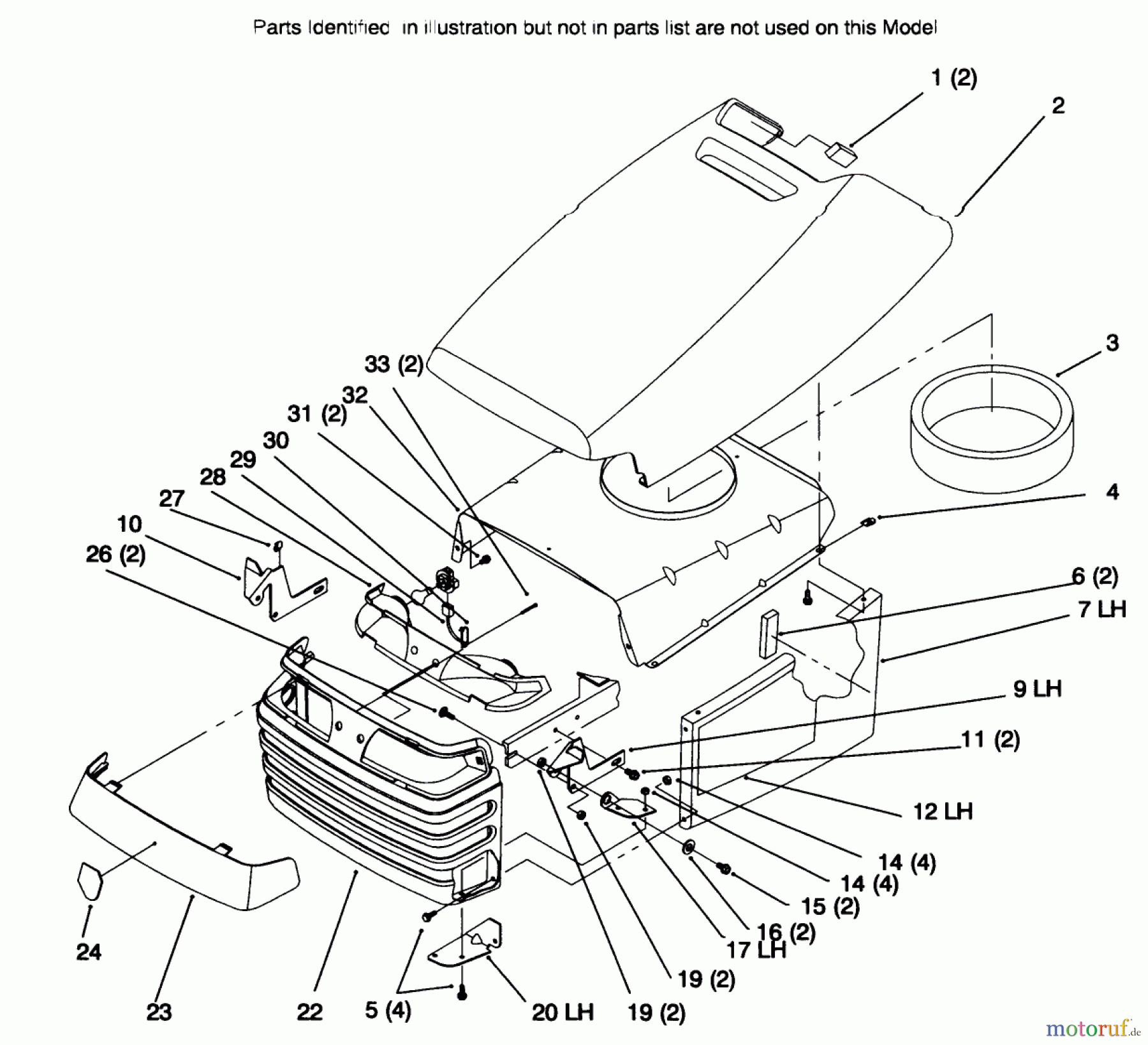 Parts Identified in illustration but not in parts list are not used on this Model

1 (2)
2
3
4
6 (2)
7 LH
9 LH
11 (2)
12 LH
14 (4)
14 (4)
15 (2)
16 (2)
17 LH
19 (2)
19 (2)
20 LH
5 (4)
22
23
24
26 (2)
10
27
28
29
30
31 (2)
32
33 (2)

motoruf.de