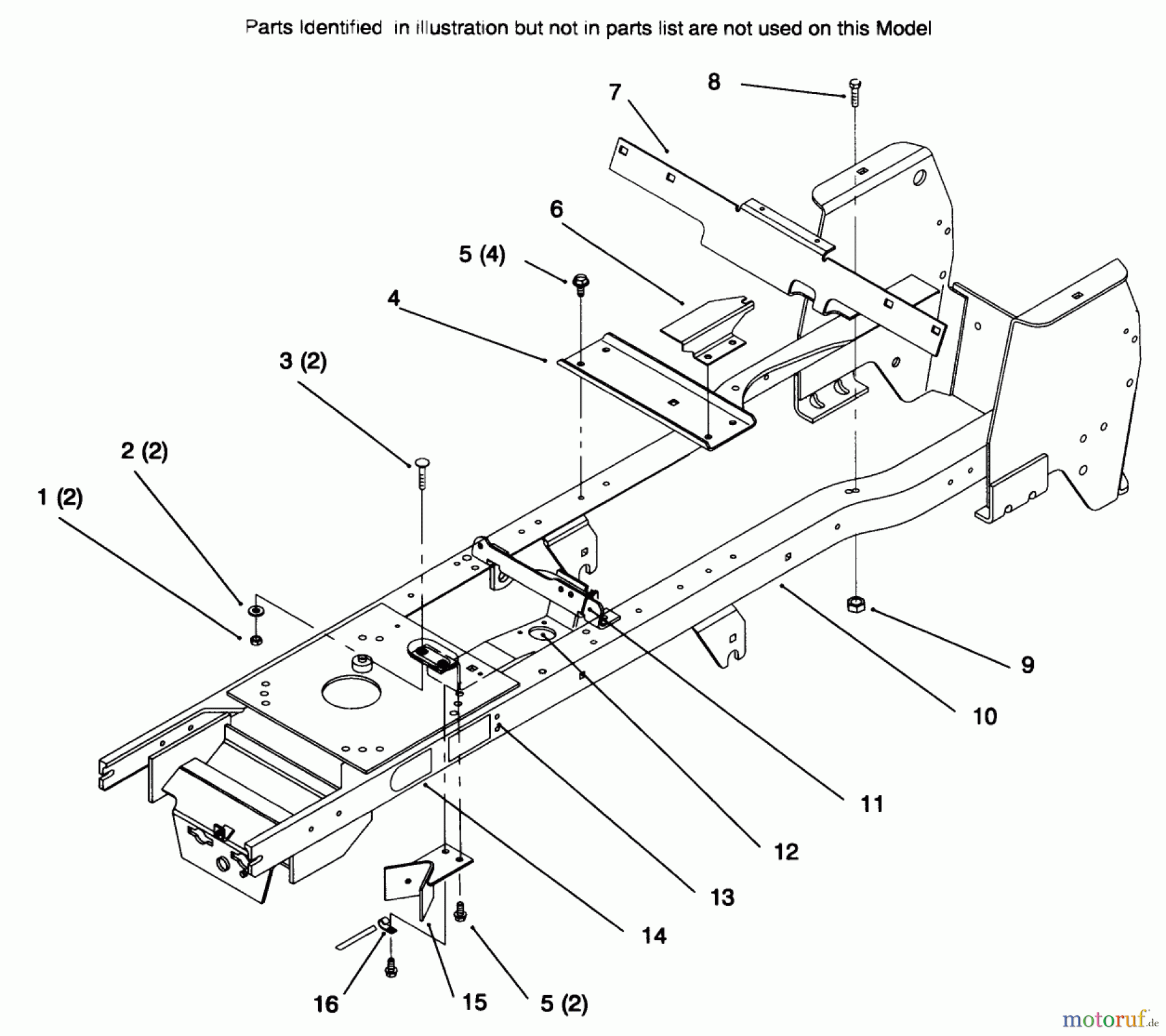 Parts Identified in illustration but not in parts list are not used on this Model

8

7

6

5 (4)

4

3 (2)

2 (2)

1 (2)

9

10

11

12

13

14

16

15

5 (2)

motoruf.de