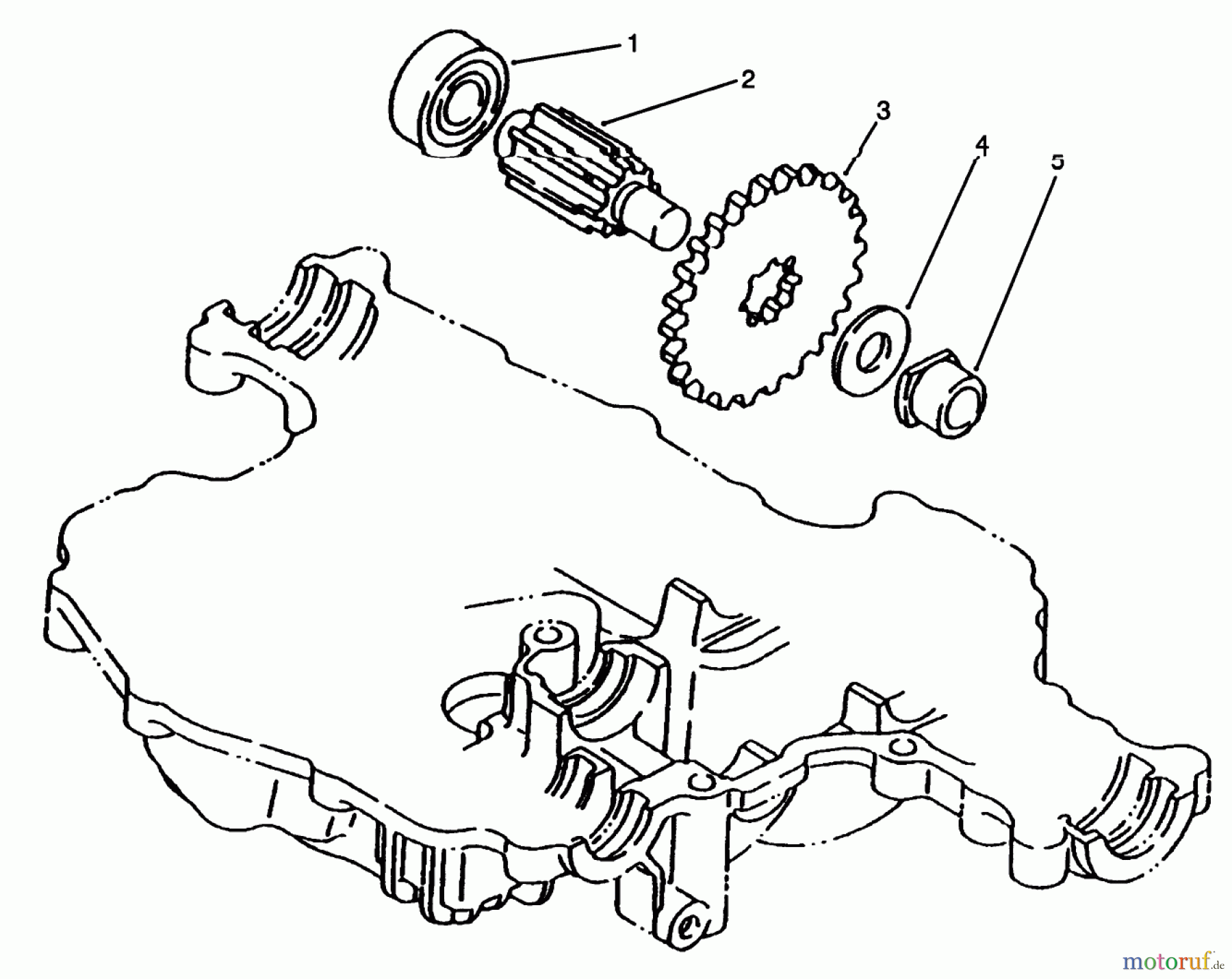 1
2
3
4
5

motoruf.de