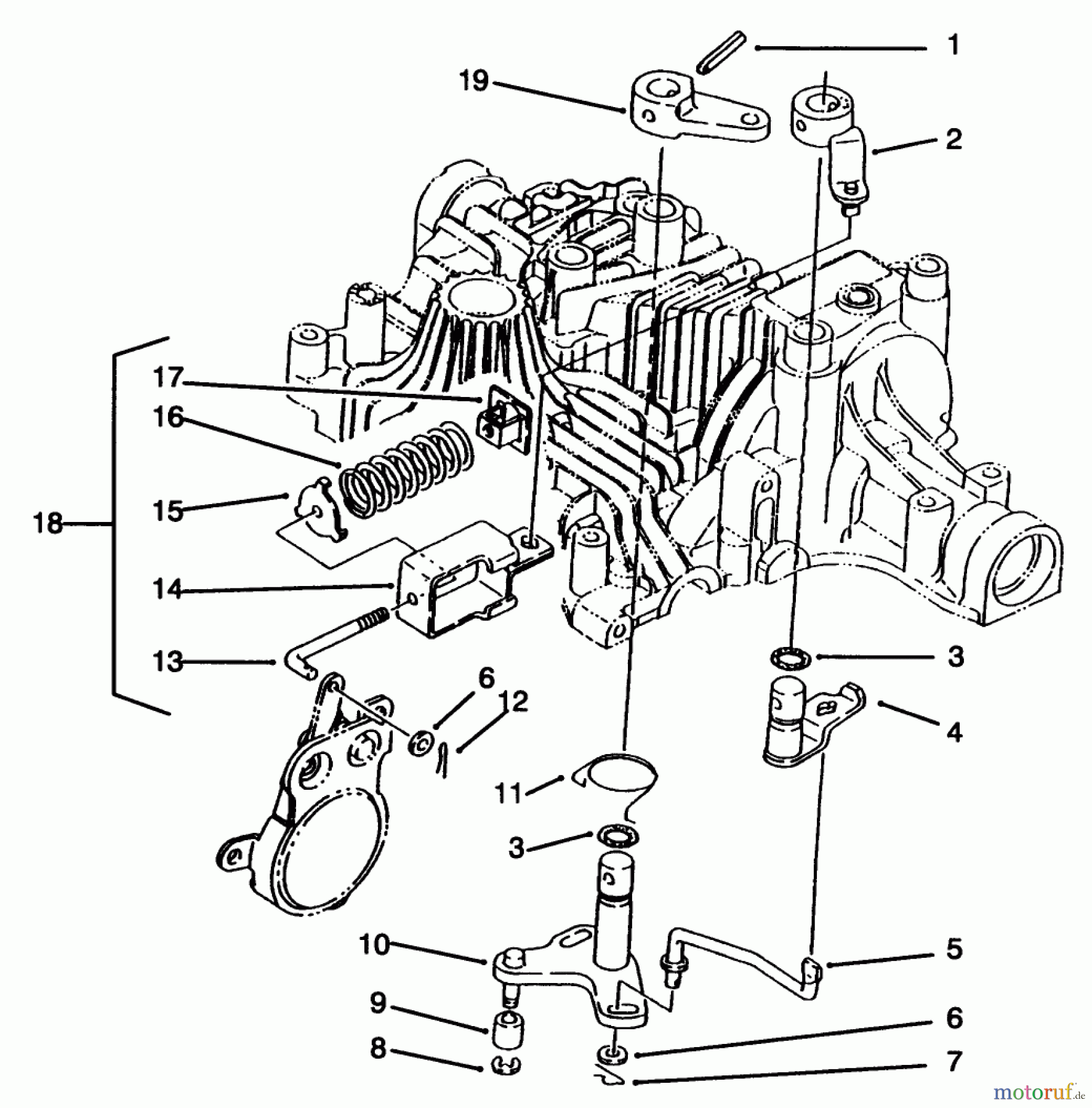 1
19
2
17
16
15
18
14
13
6
12
3
4
11
3
10
5
9
6
8
7
motoruf.de