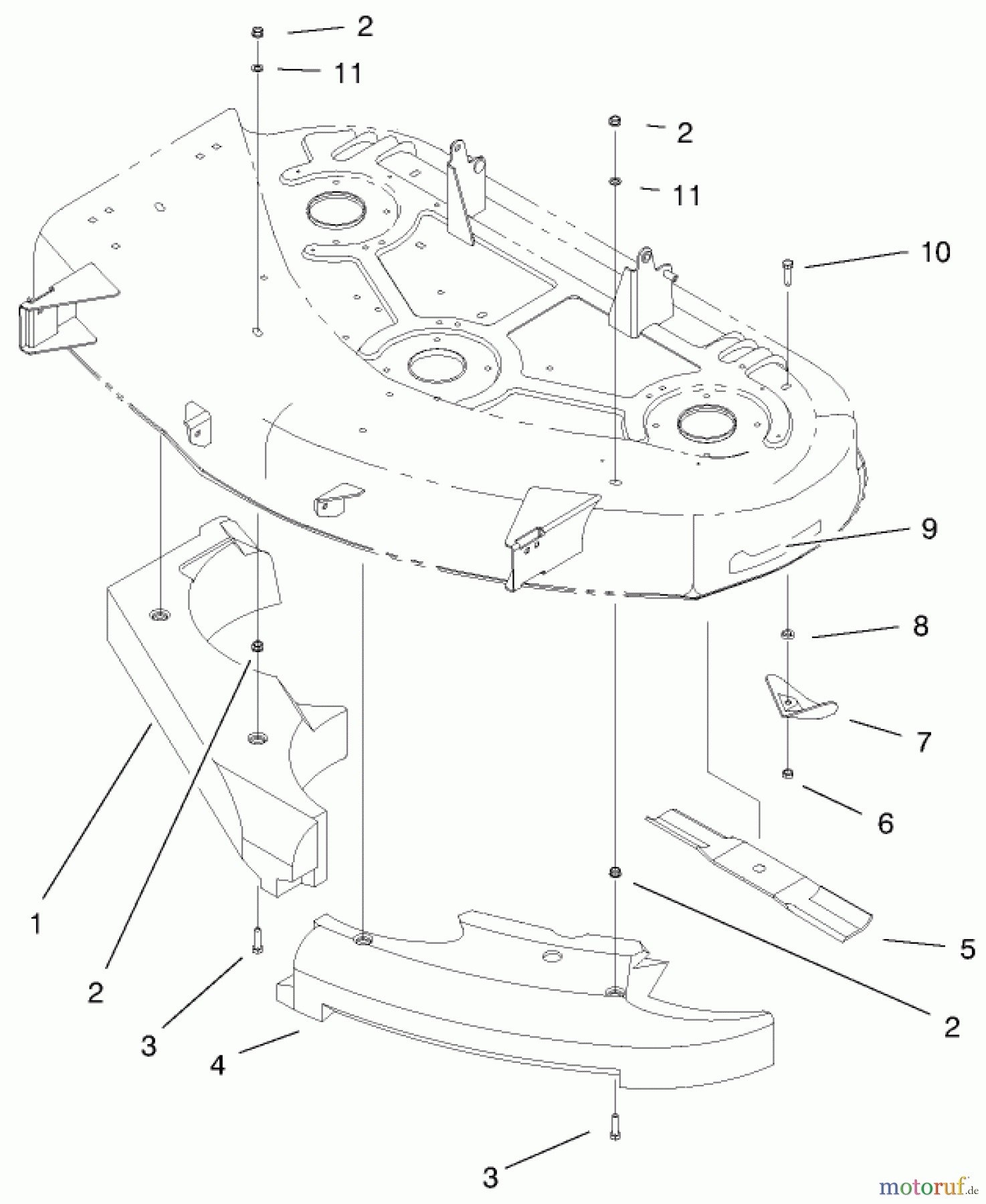 2
11
2
11
10
9
8
7
6
5
2
1
2
3
4
3
motoruf.de