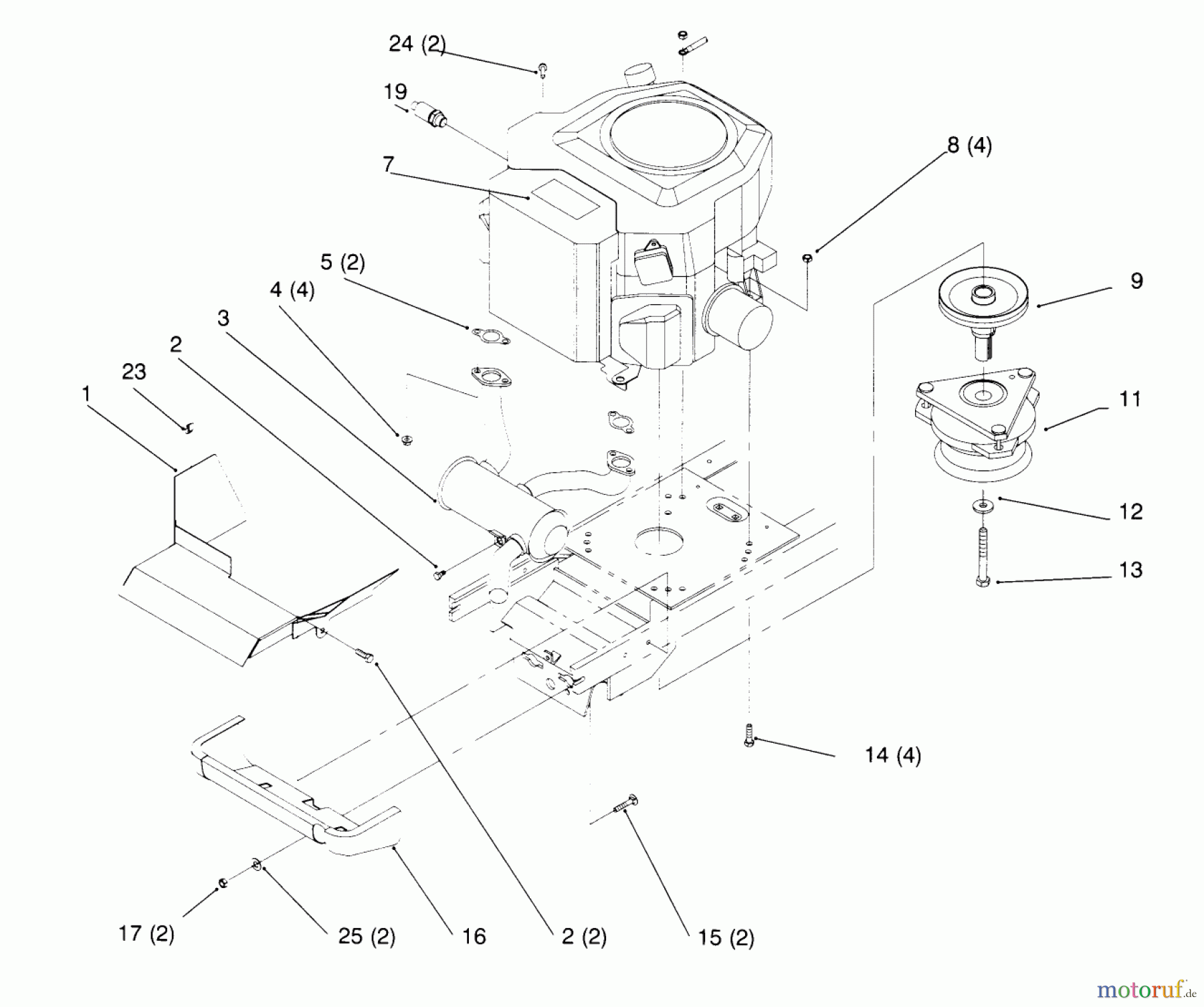 24 (2)
19
7
8 (4)
5 (2)
4 (4)
3
2
23
1
9
11
12
13
14 (4)
17 (2)
25 (2)
16
2 (2)
15 (2)
motoruf.de