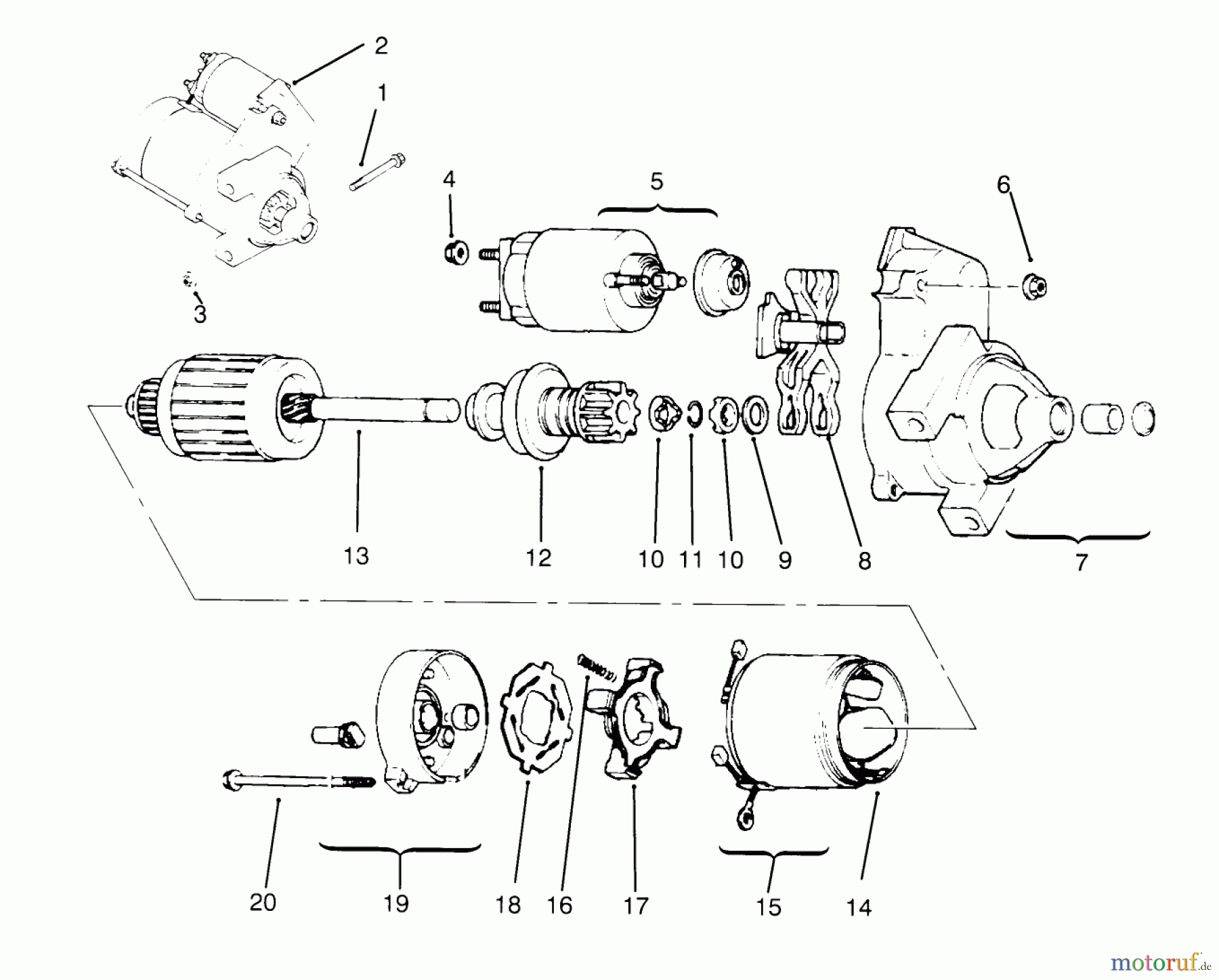 2
1
4
5
6
3
13
12
10
11
10
9
8
7
20
19
18
16
17
15
14
motoruf.de