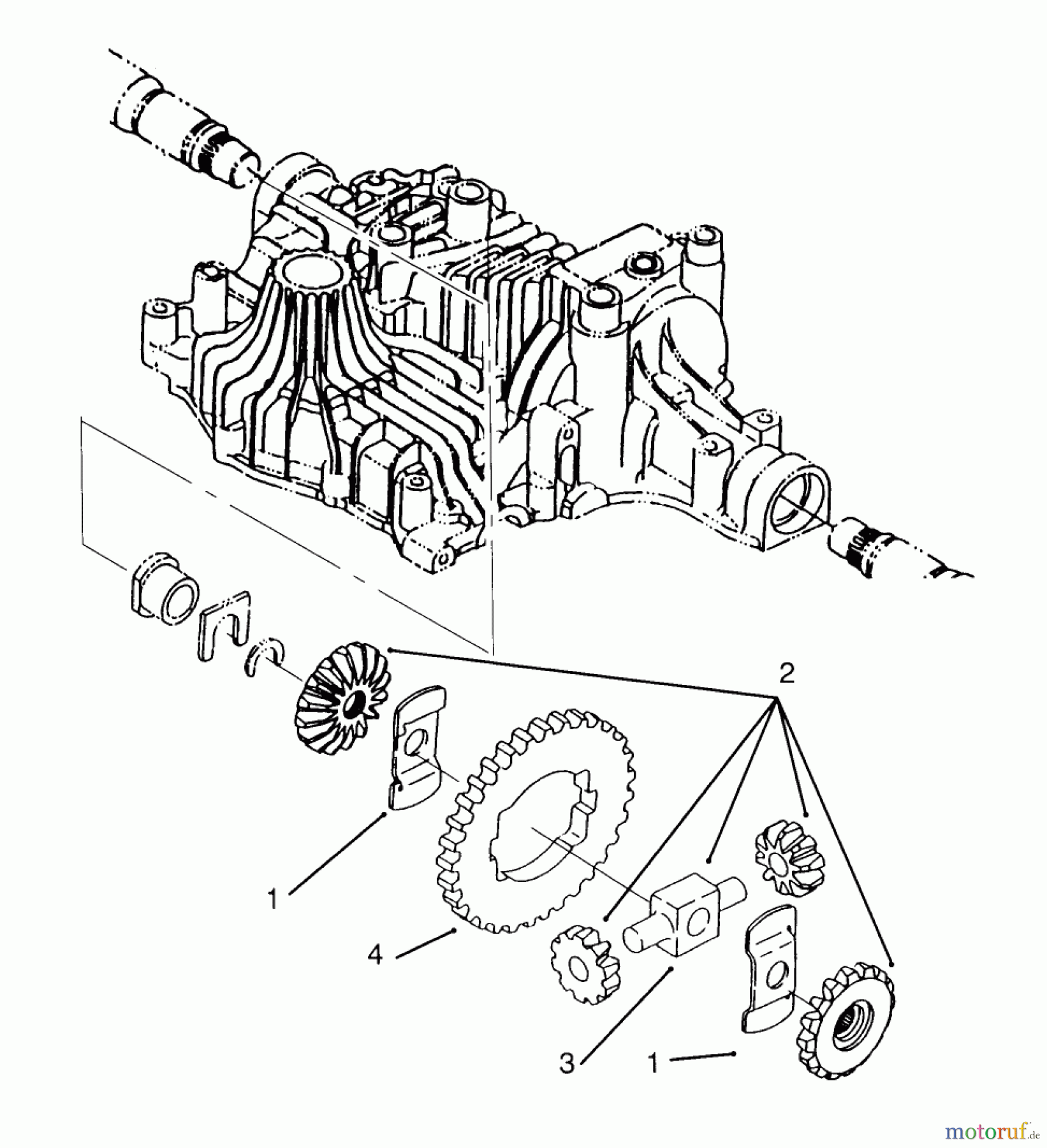 2

1

4

3

1

motoruf.de