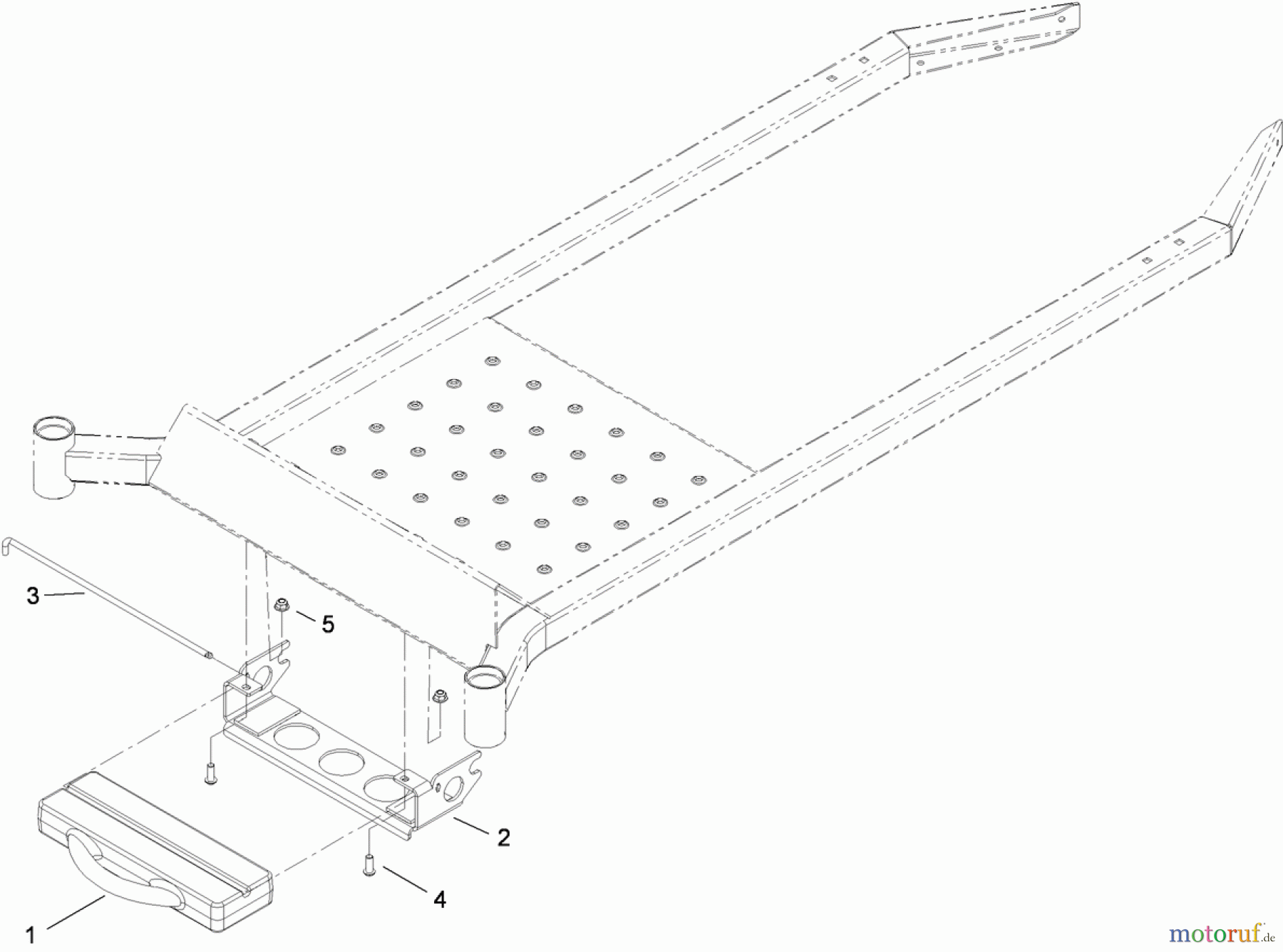 3
5
2
4
1
motoruf.de