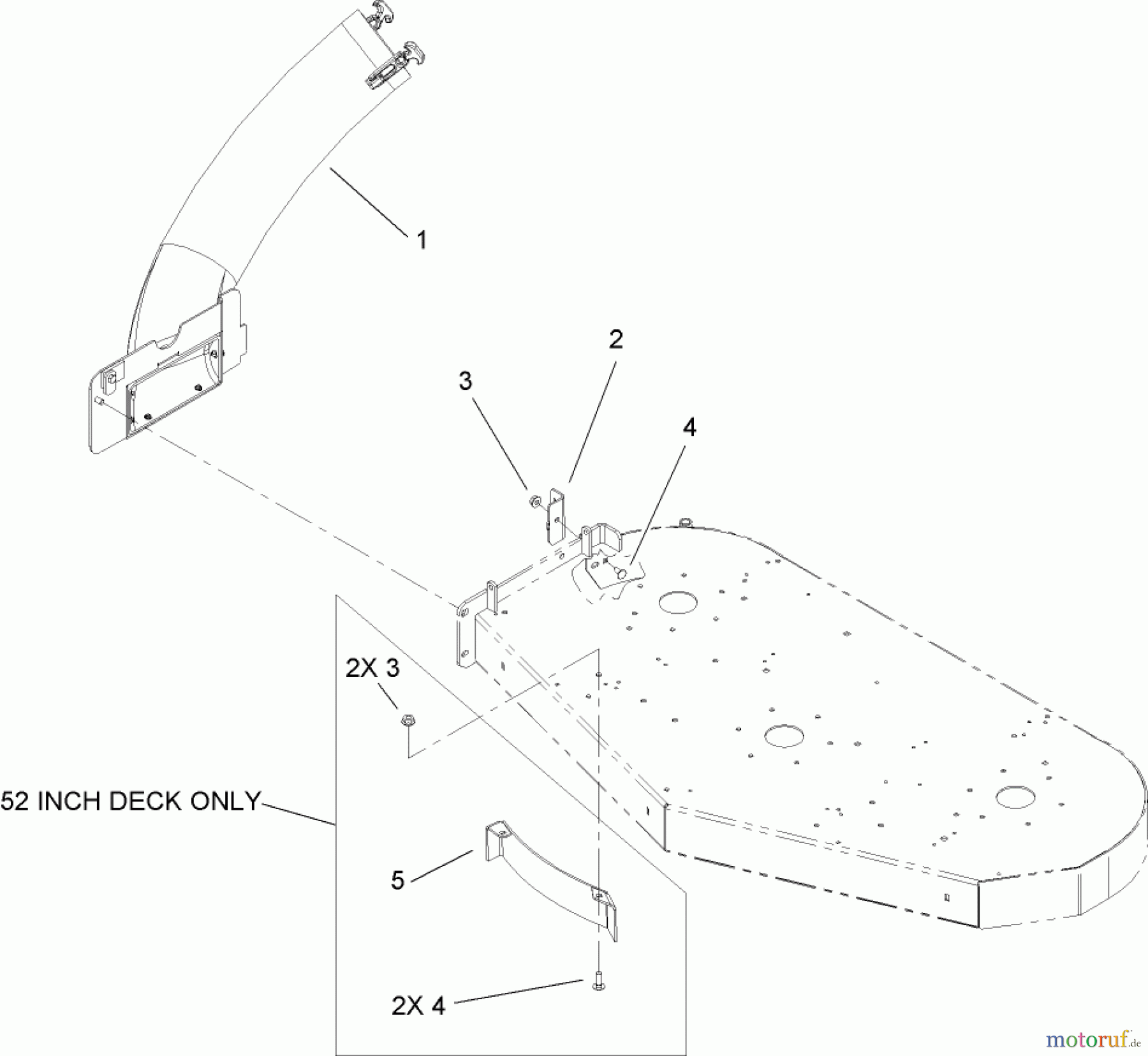 1

2

3

4

2X 3

52 INCH DECK ONLY

5

2X 4

motoruf.de