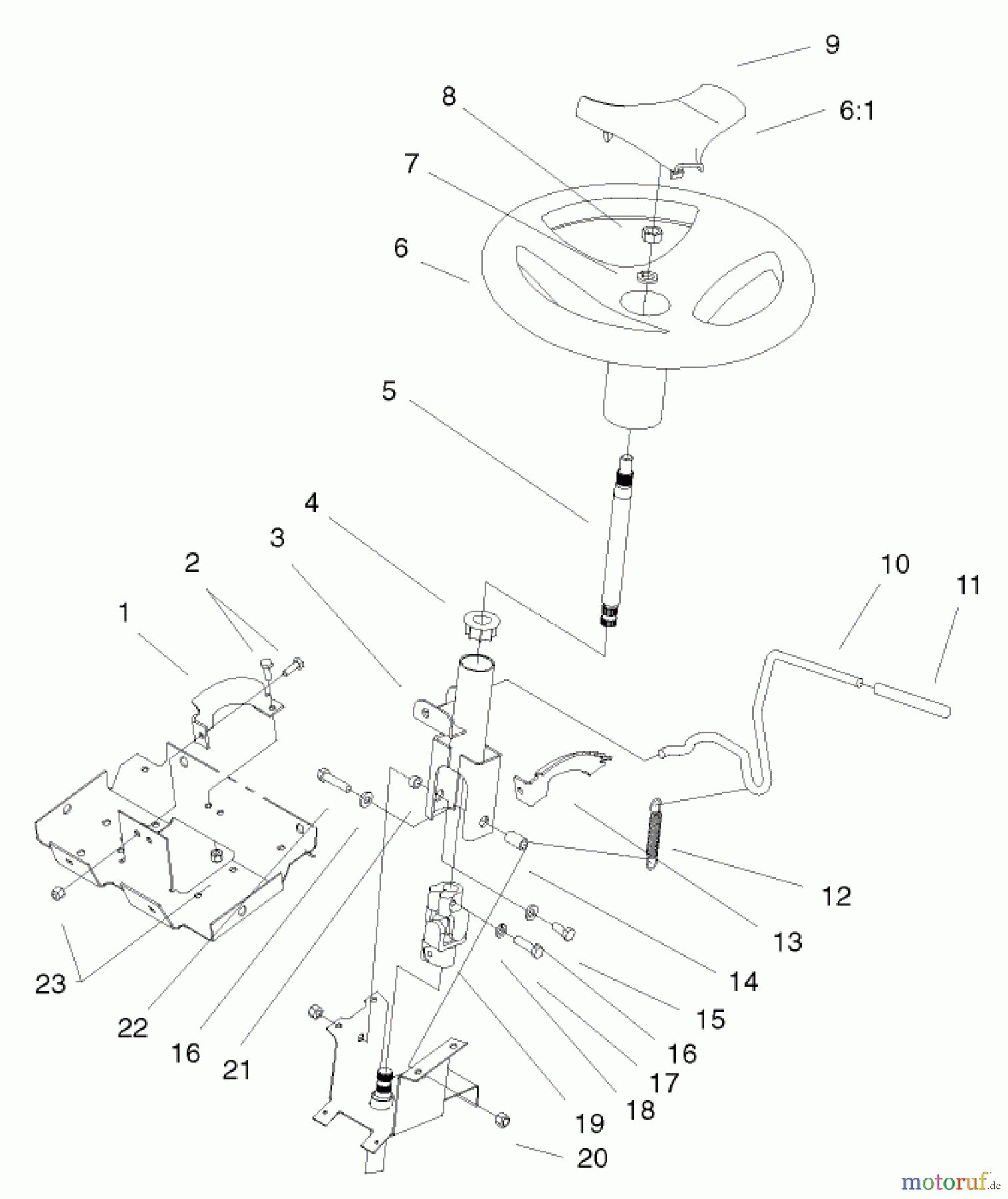 9
8
6:1
7
6
5
4
3
2
1
10
11
12
13
14
15
16
17
18
19
20
23
22
16
21
motoruf.de