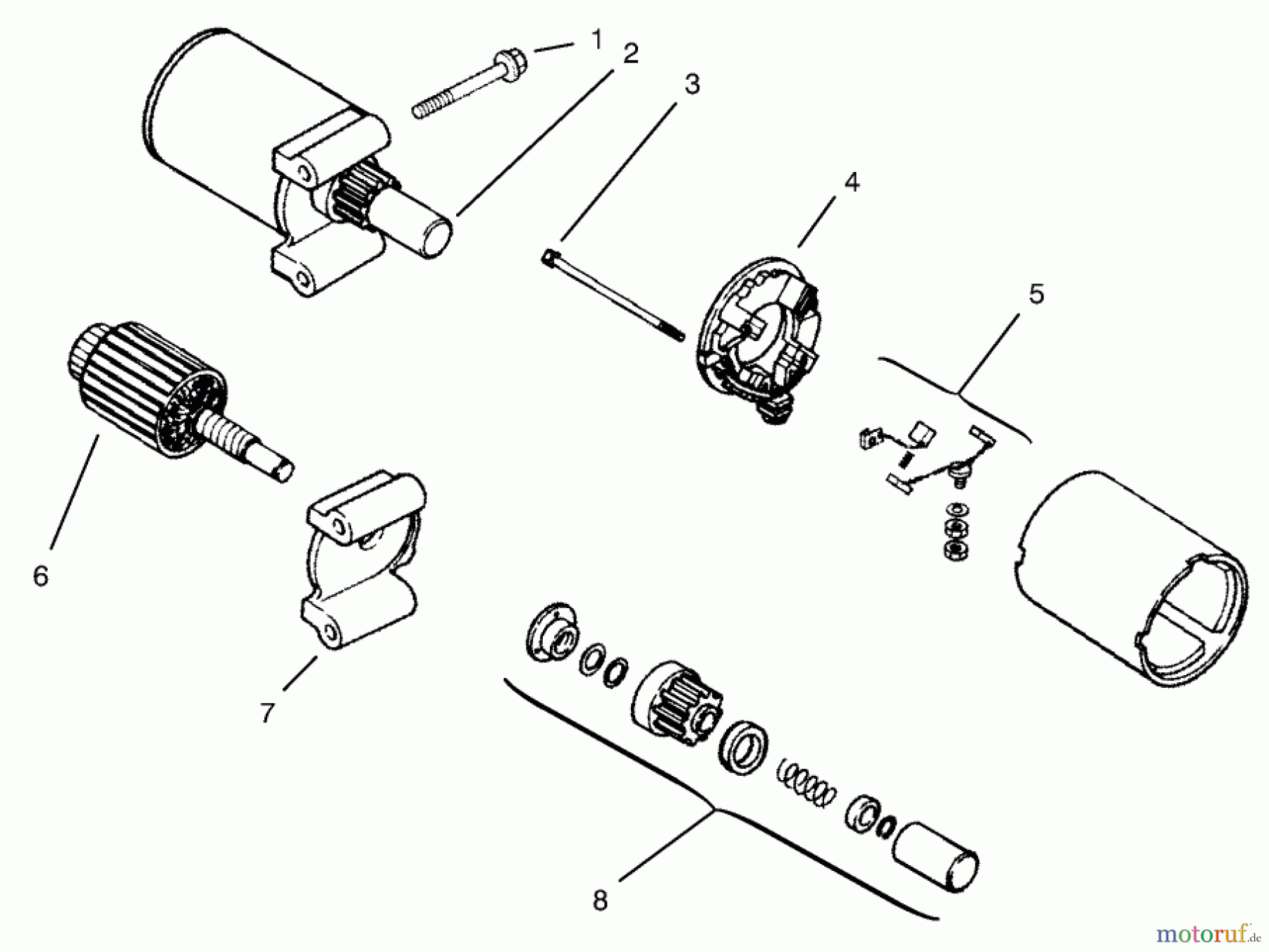 1
2
3
4
5
6
7
8
motoruf.de