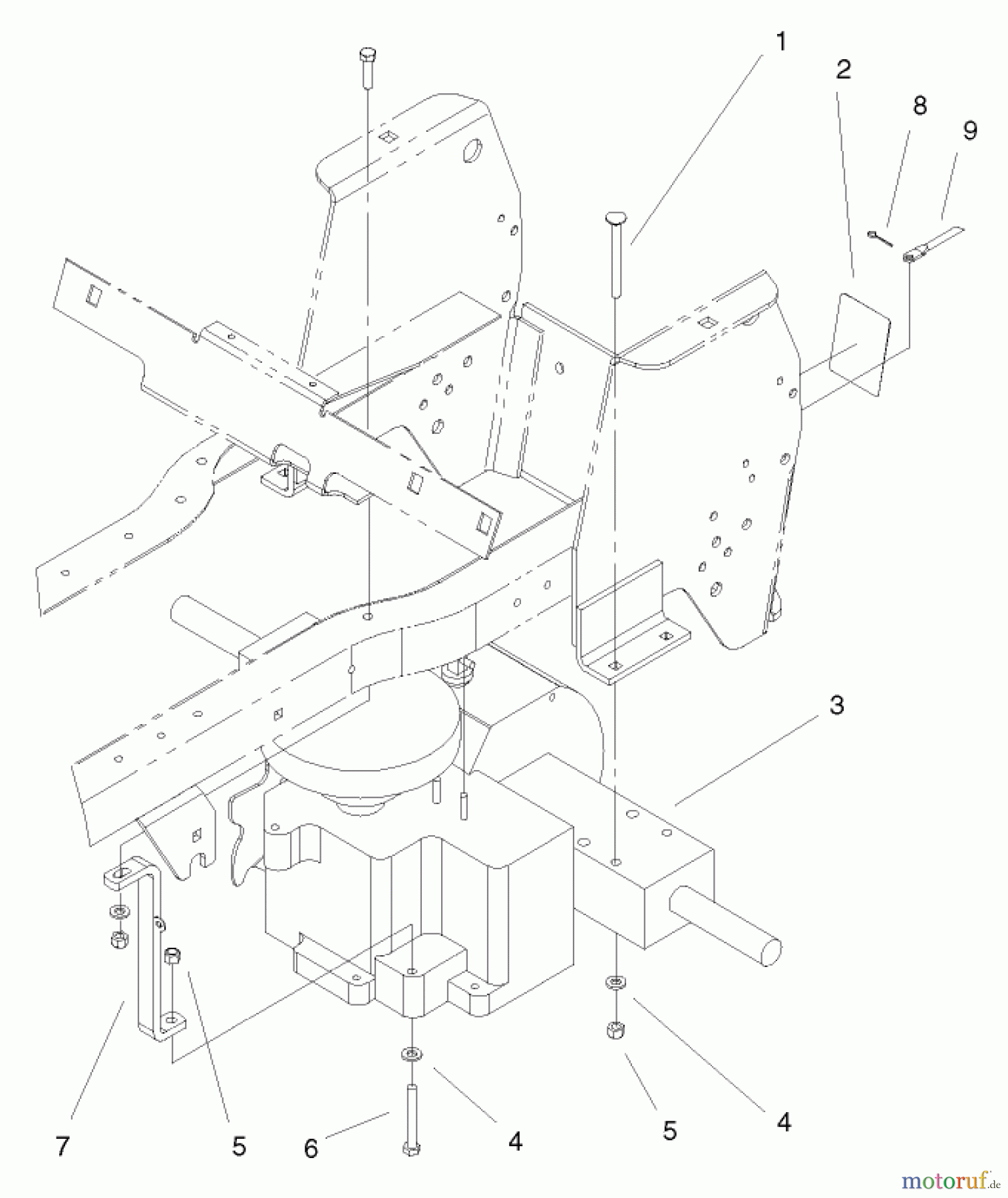 1
2
8
9
3
7
5
6
4
5
4
motoruf.de