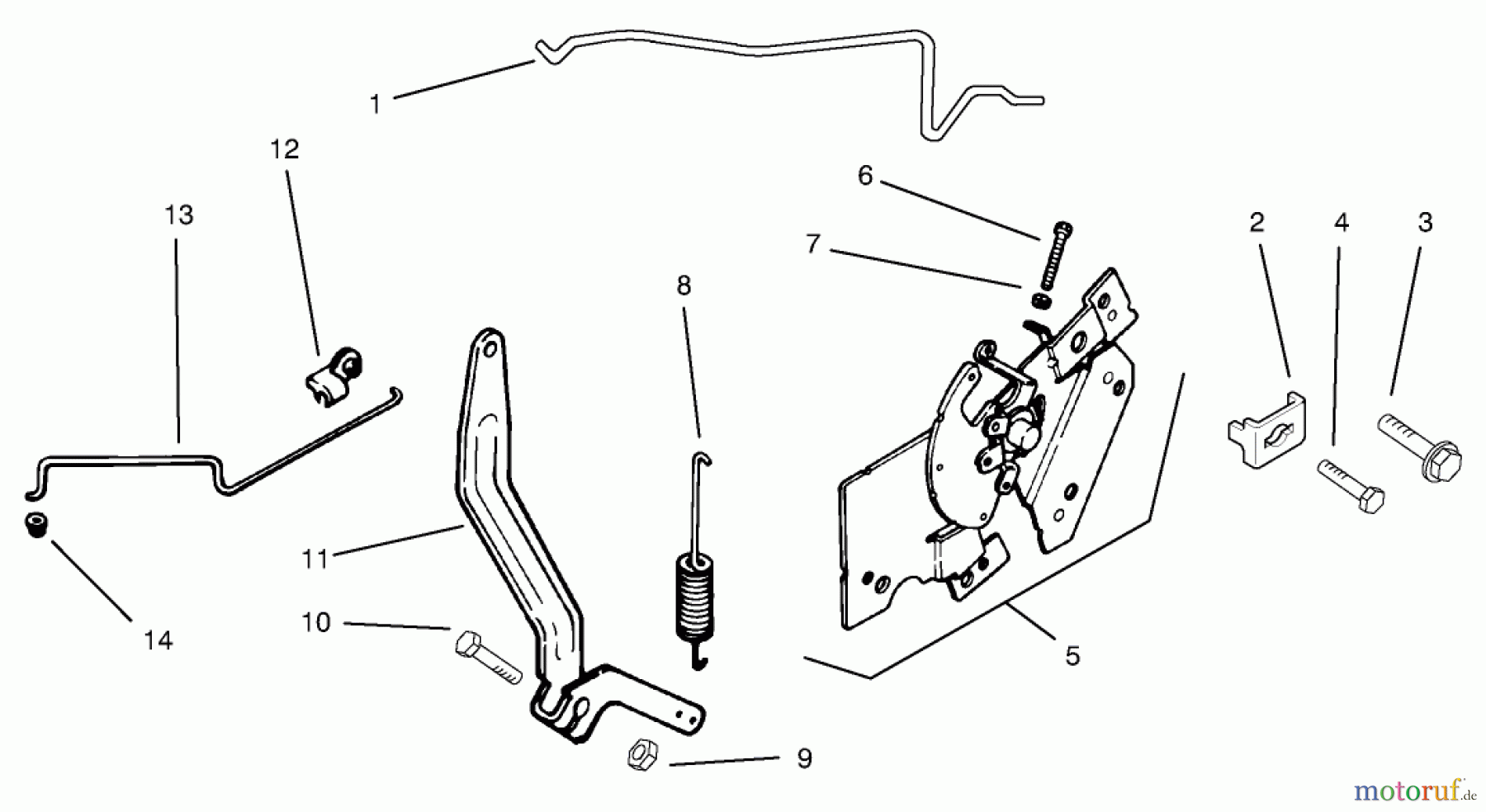 1
12
13
6
7
2
4
3
8
11
10
14
5
9
motoruf.de