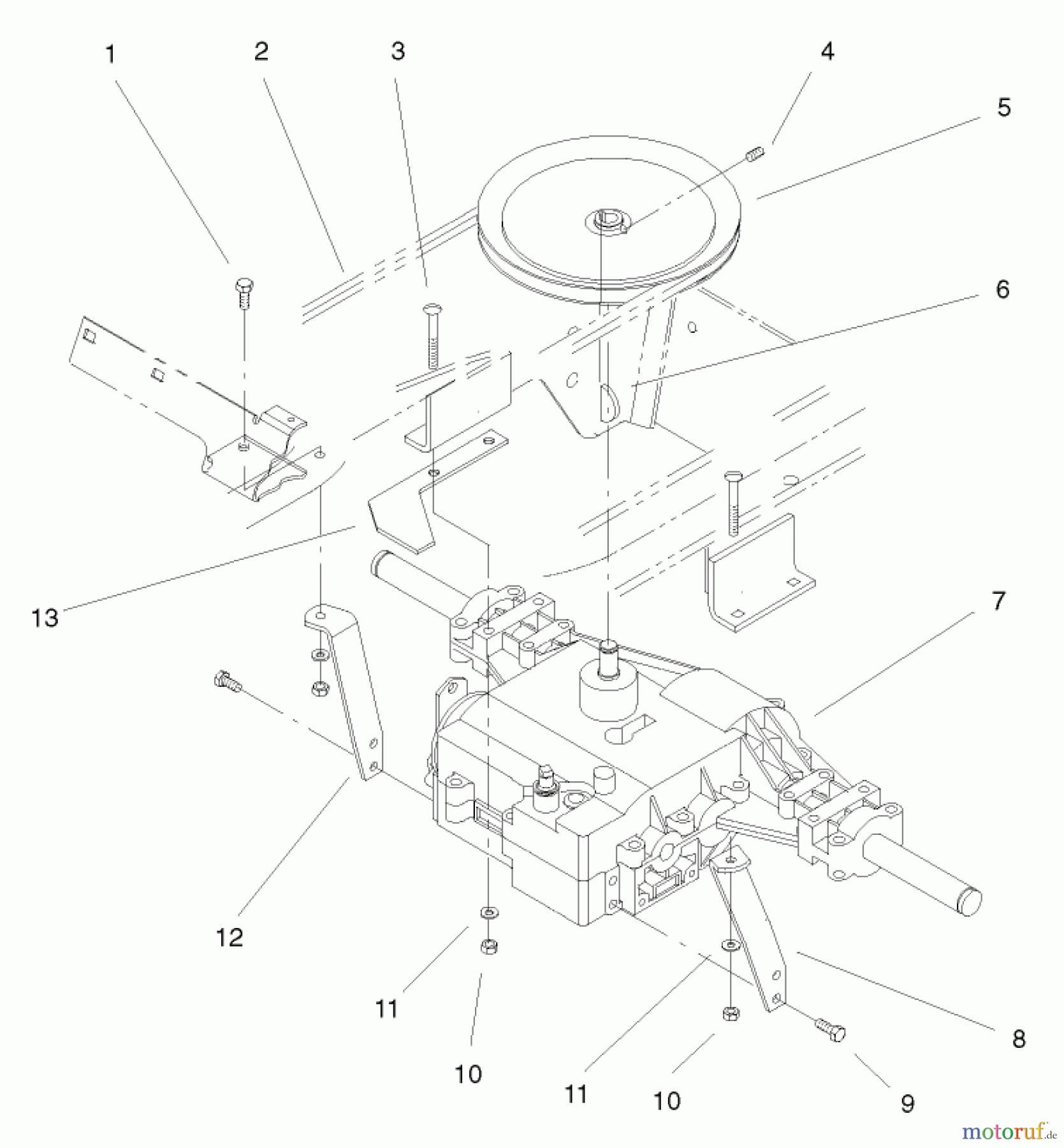 1
2
3
4
5
6
13
7
12
11
10
11
10
9
8
motoruf.de