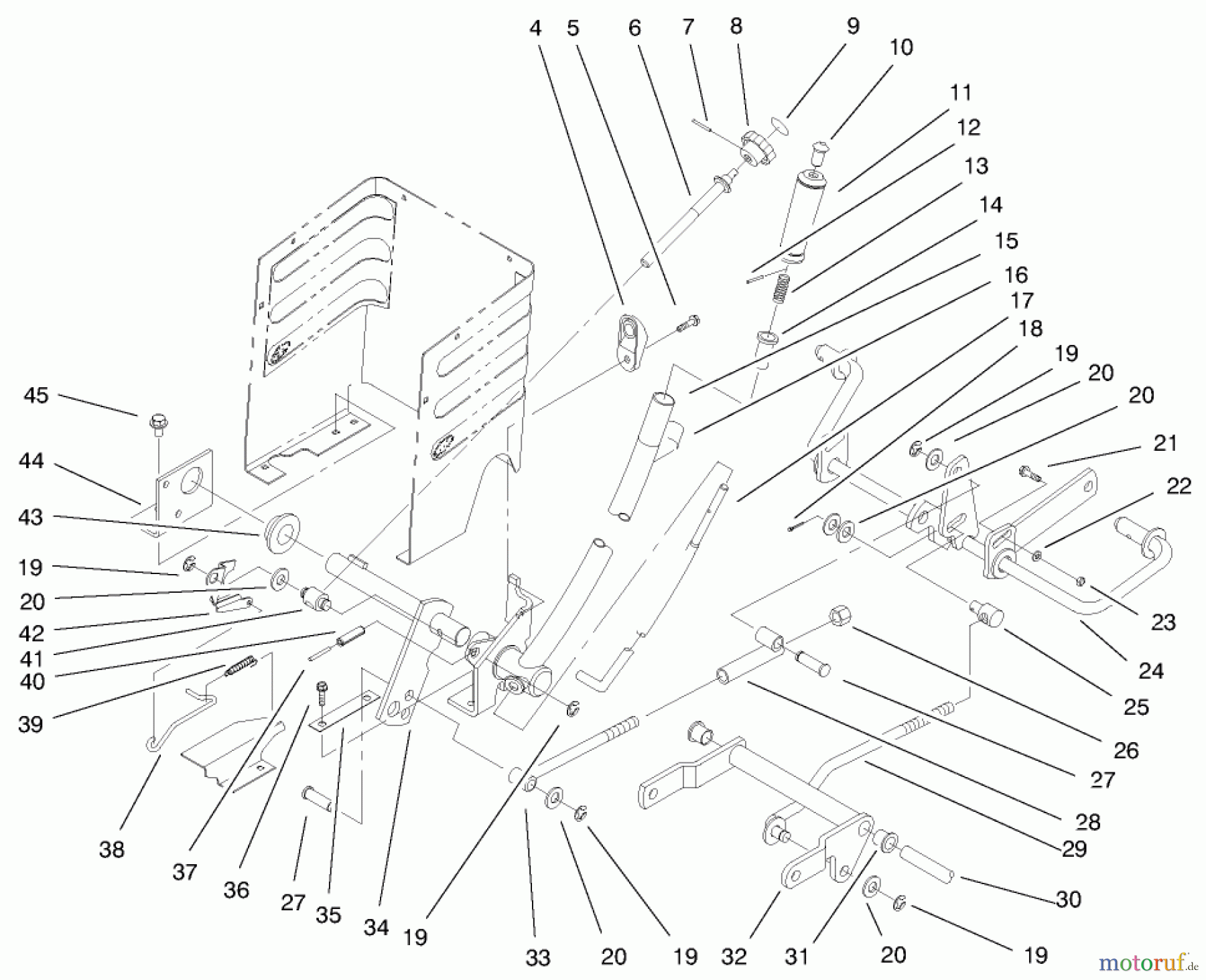 4 5 6 7 8 9 10 11 12 13 14 15 16 17 18 19 20 20 21 22 23 24 25 26 27 28 29 30

45 44 43 19 20 42 41 40 39 38 37 36 27 35 34 19 33 20 19 32 31 20 19

motoruf.de