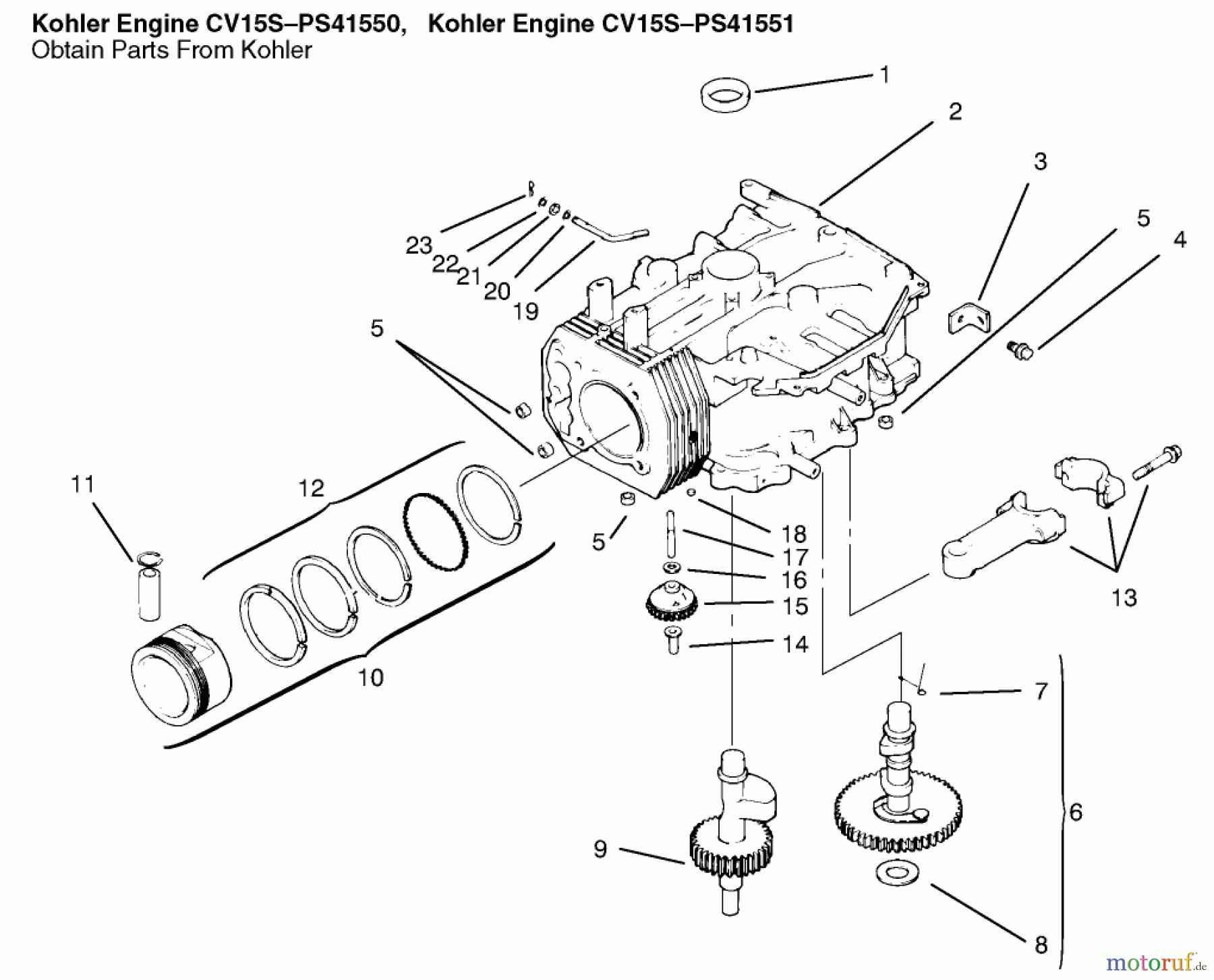 Kohler Engine CV15S–PS41550, Kohler Engine CV15S–PS41551
Obtain Parts From Kohler

1
2
3
5
4
23
22
21
20
19
5
11
12
5
18
17
16
15
14
13
10
7
6
9
8

motoruf.de