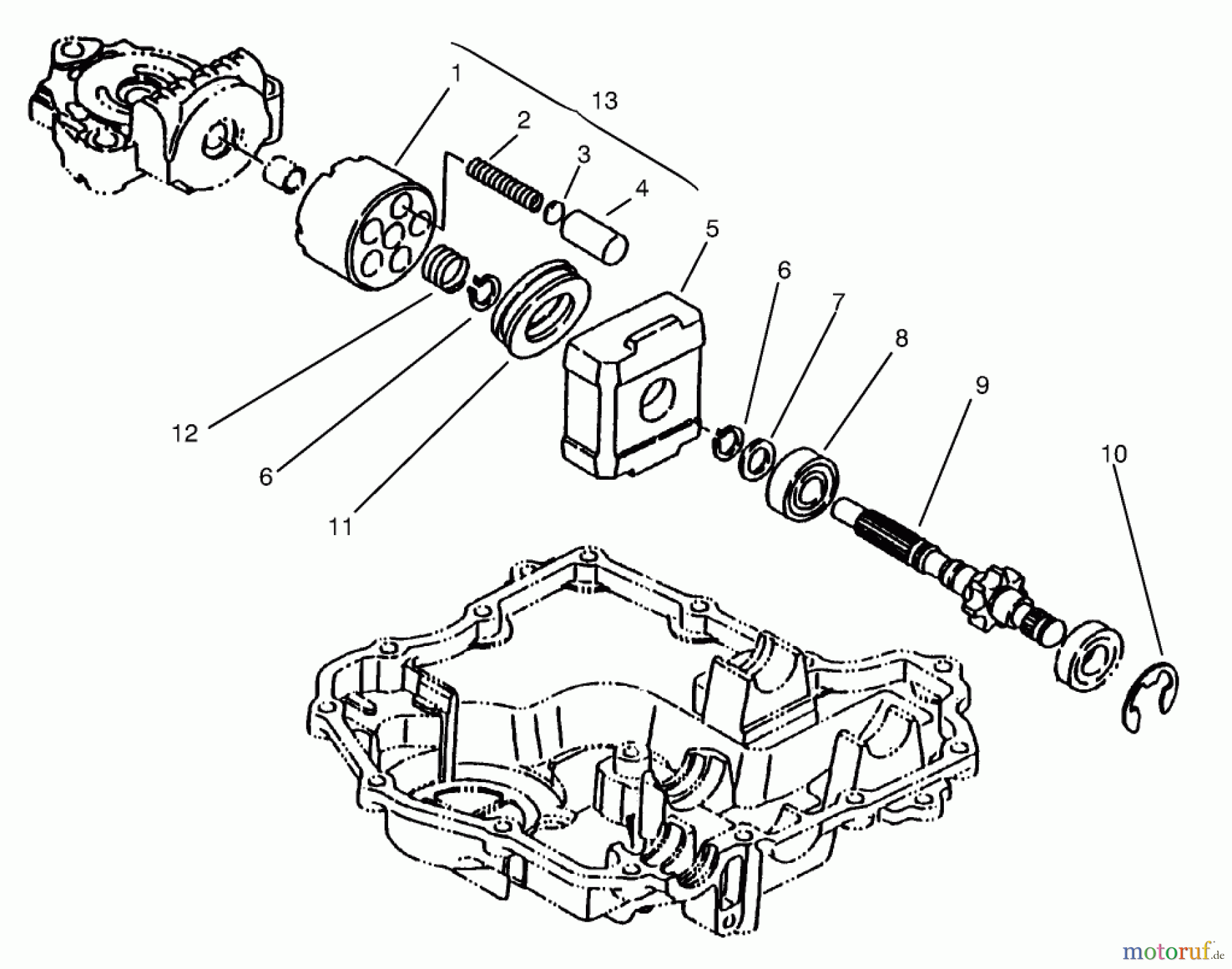 1
13
2
3
4
5
6
7
8
9
10
12
6
11
motoruf.de