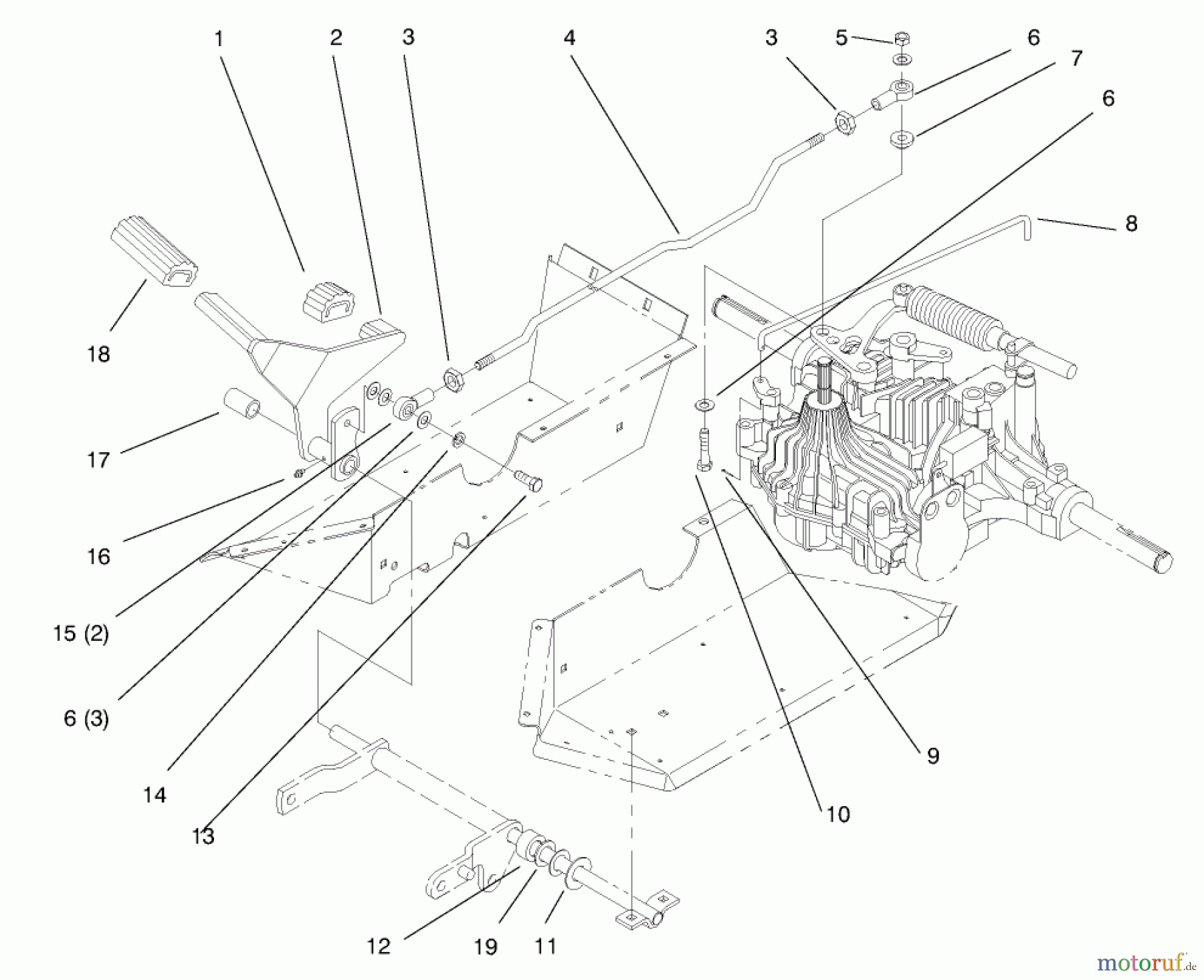 1
2
3
4
3
5
6
7
6
8
18
17
16
15 (2)
6 (3)
14
13
12
19
11
10
9
motoruf.de