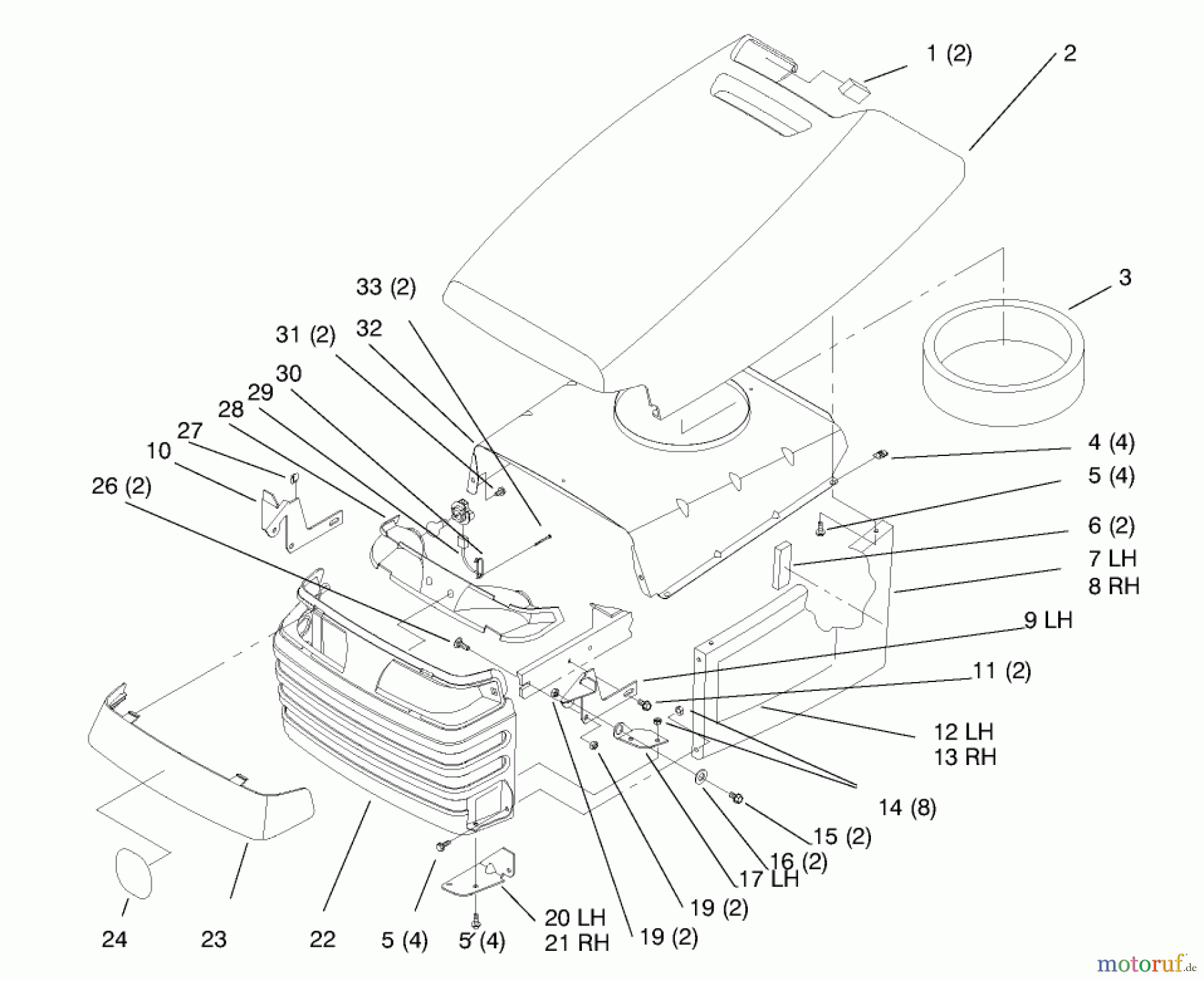 1 (2)
2
3
33 (2)
32
31 (2)
30
29
28
27
10
26 (2)
4 (4)
5 (4)
6 (2)
7 LH
8 RH
9 LH
11 (2)
12 LH
13 RH
14 (8)
15 (2)
16 (2)
17 LH
19 (2)
19 (2)
20 LH
21 RH
5 (4)
5 (4)
22
23
24
motoruf.de