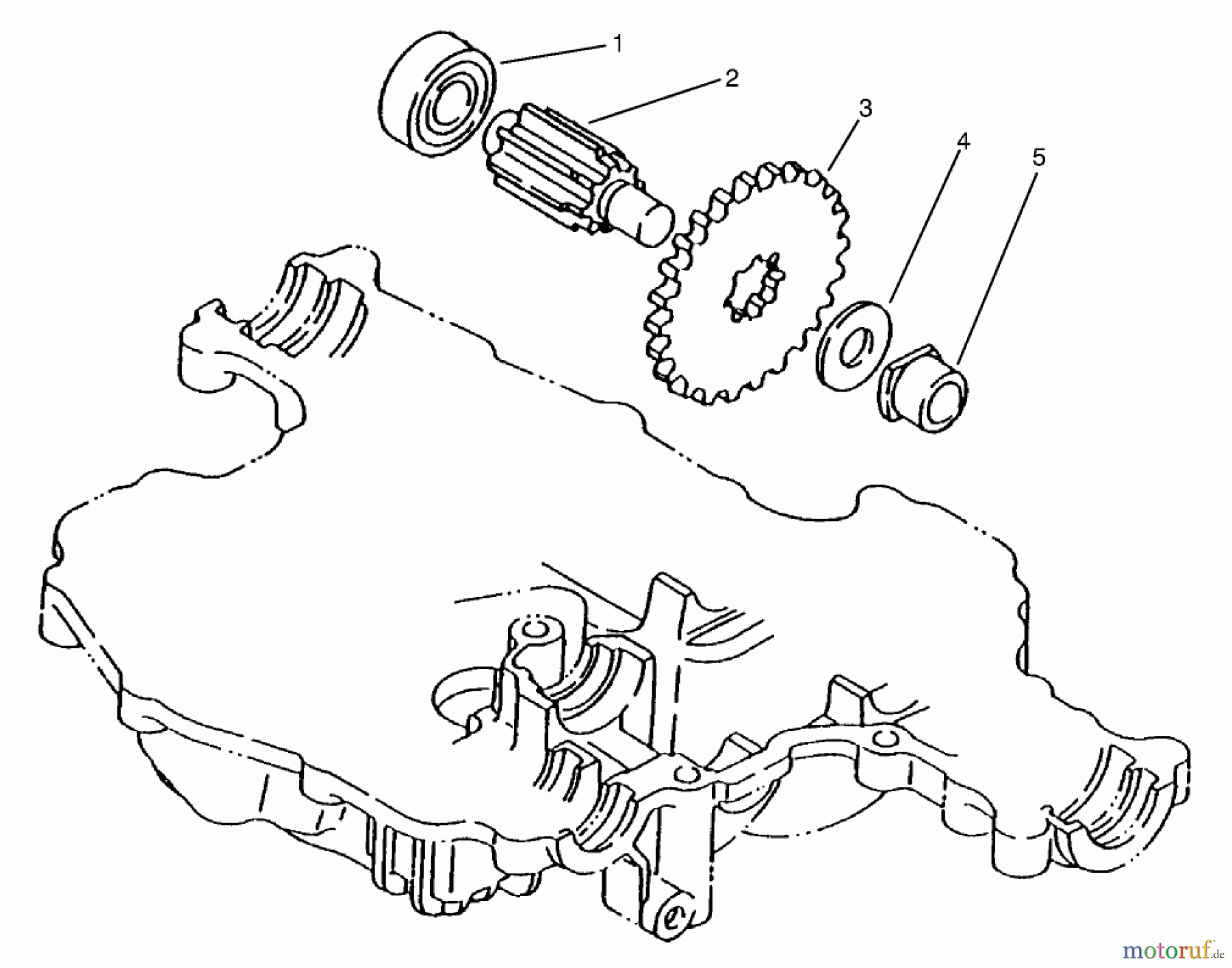 1
2
3
4
5
motoruf.de