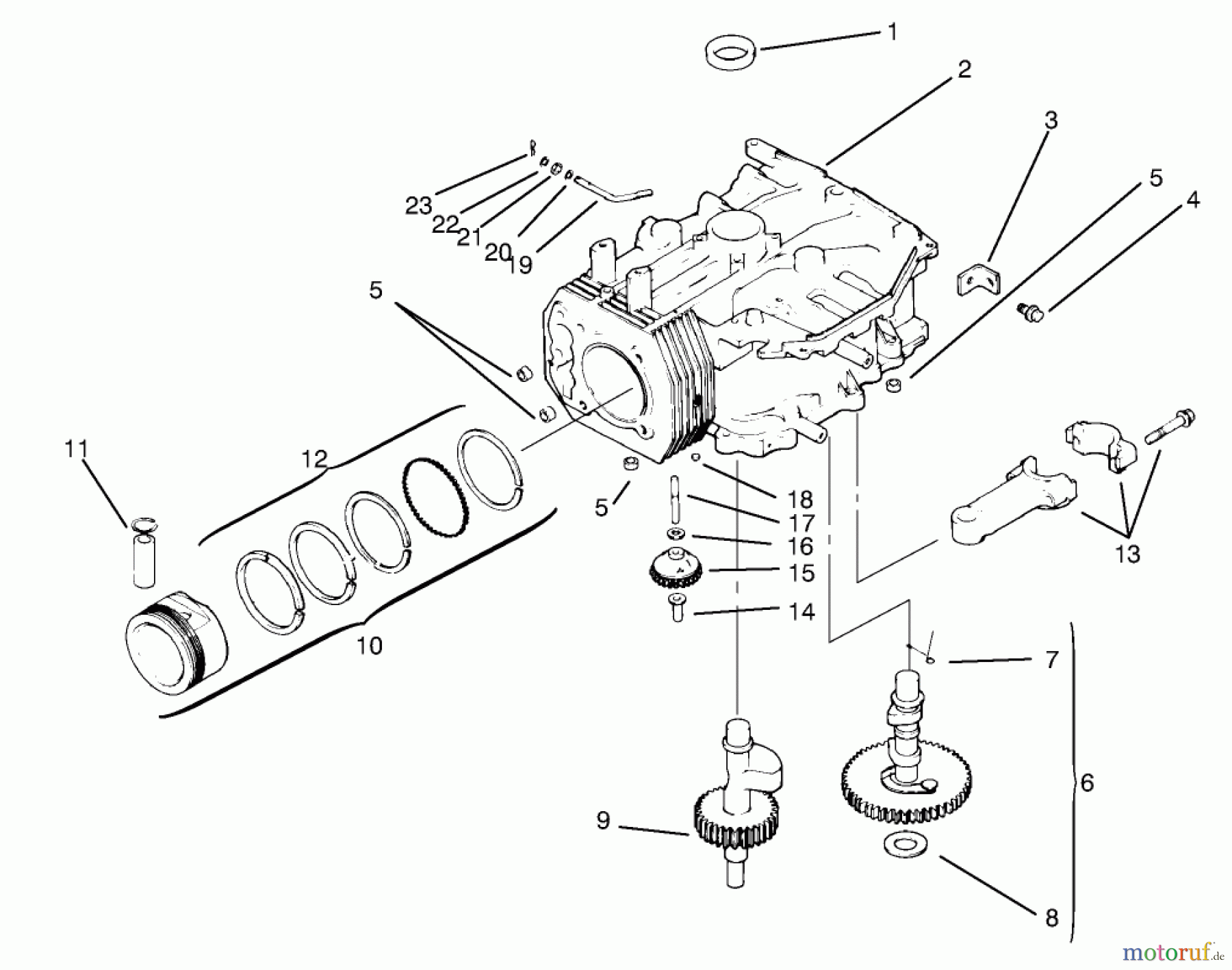 1
2
3
5
4
23
22
21
20
19
5
11
12
5
18
17
16
15
14
13
10
7
6
9
8
motoruf.de