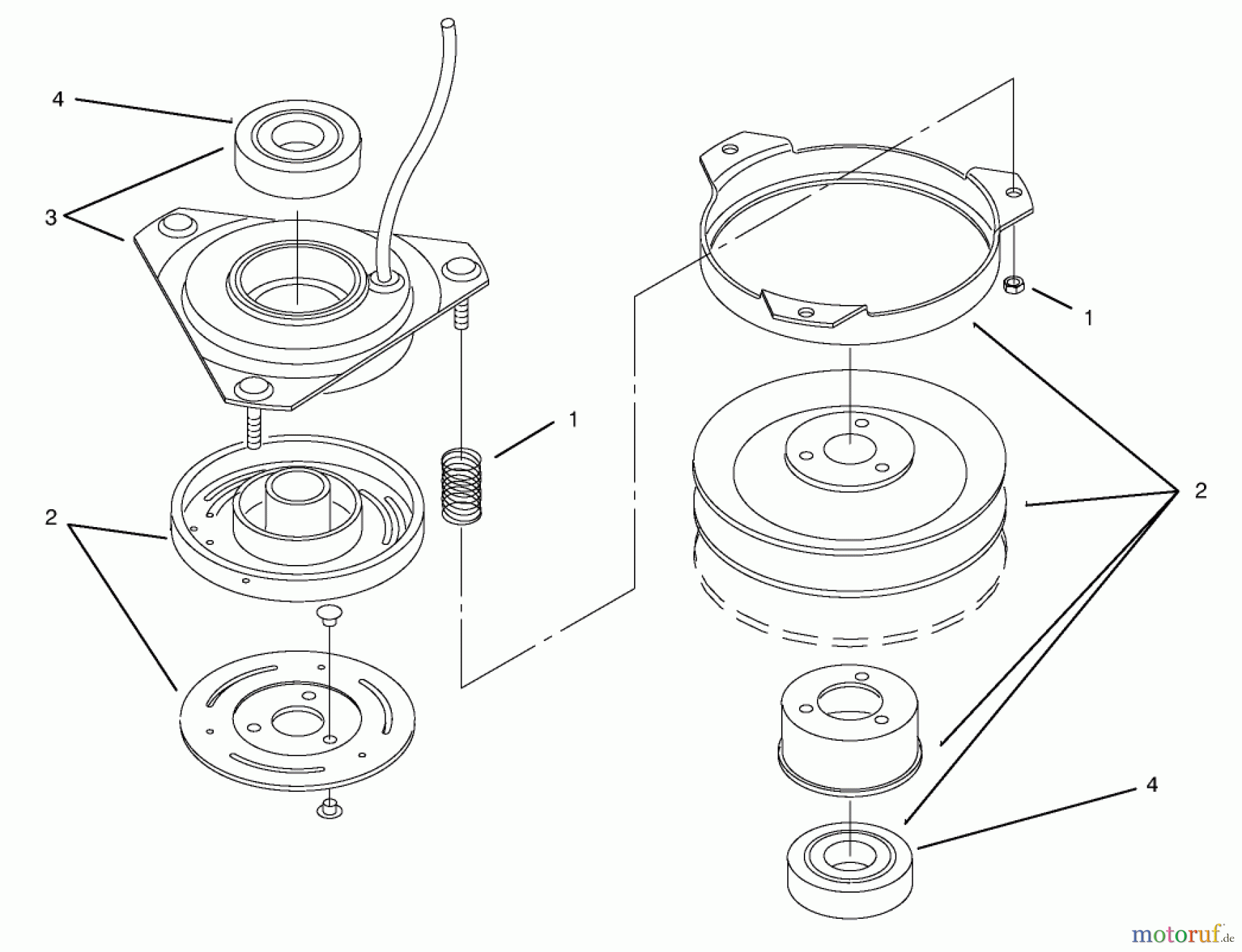 4

3

1

2

1

2

4

motoruf.de