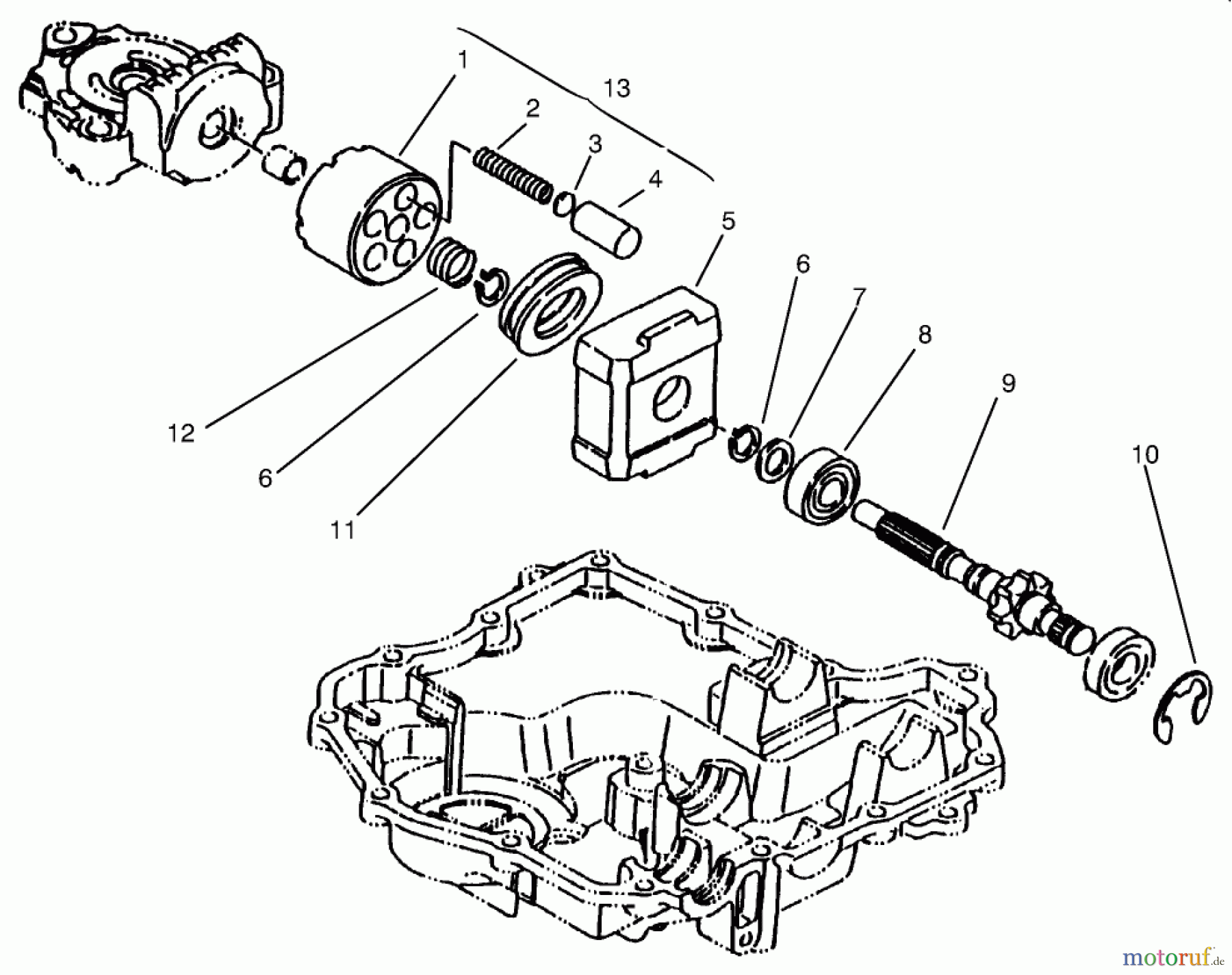 1
13
2
3
4
5
6
7
8
9
10
12
6
11
motoruf.de