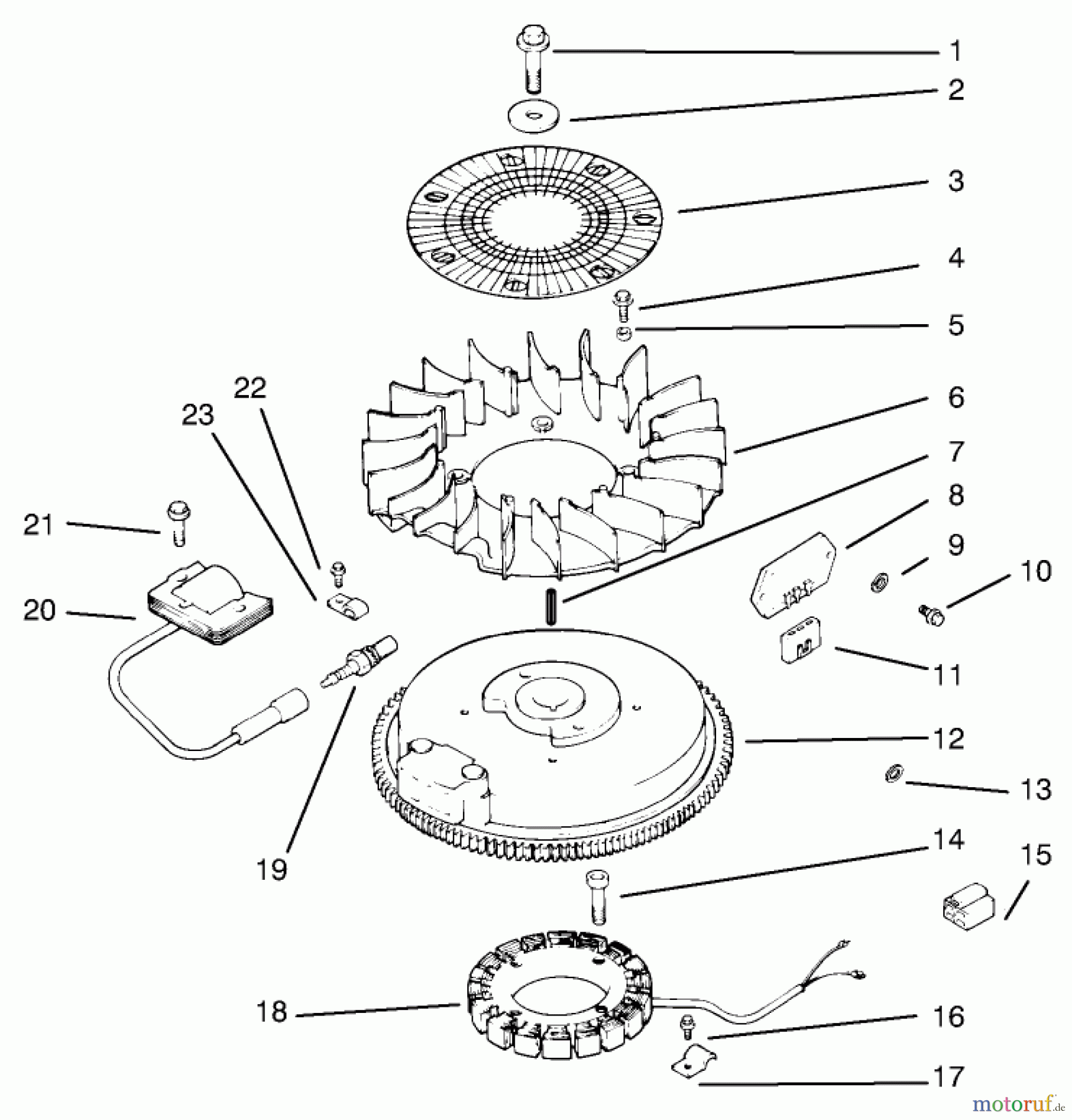 1
2
3
4
5
22
23
6
7
8
21
9
10
20
11
12
13
19
14
15
18
16
17
motoruf.de