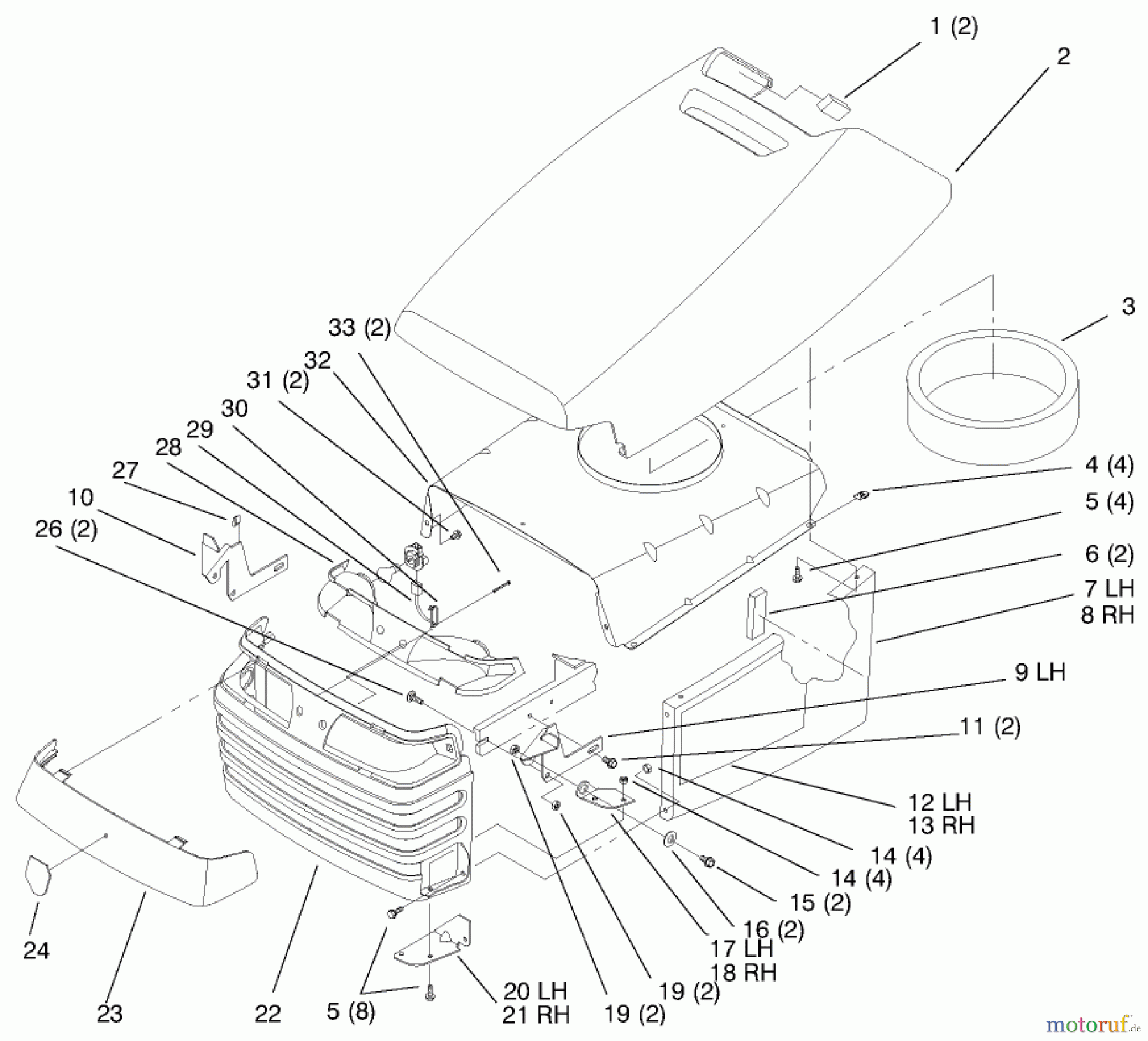 1 (2)
2
3
33 (2)
32
31 (2)
30
29
28
27
10
26 (2)
4 (4)
5 (4)
6 (2)
7 LH
8 RH
9 LH
11 (2)
12 LH
13 RH
14 (4)
14 (4)
15 (2)
16 (2)
17 LH
18 RH
19 (2)
19 (2)
20 LH
21 RH
5 (8)
22
23
24
motoruf.de