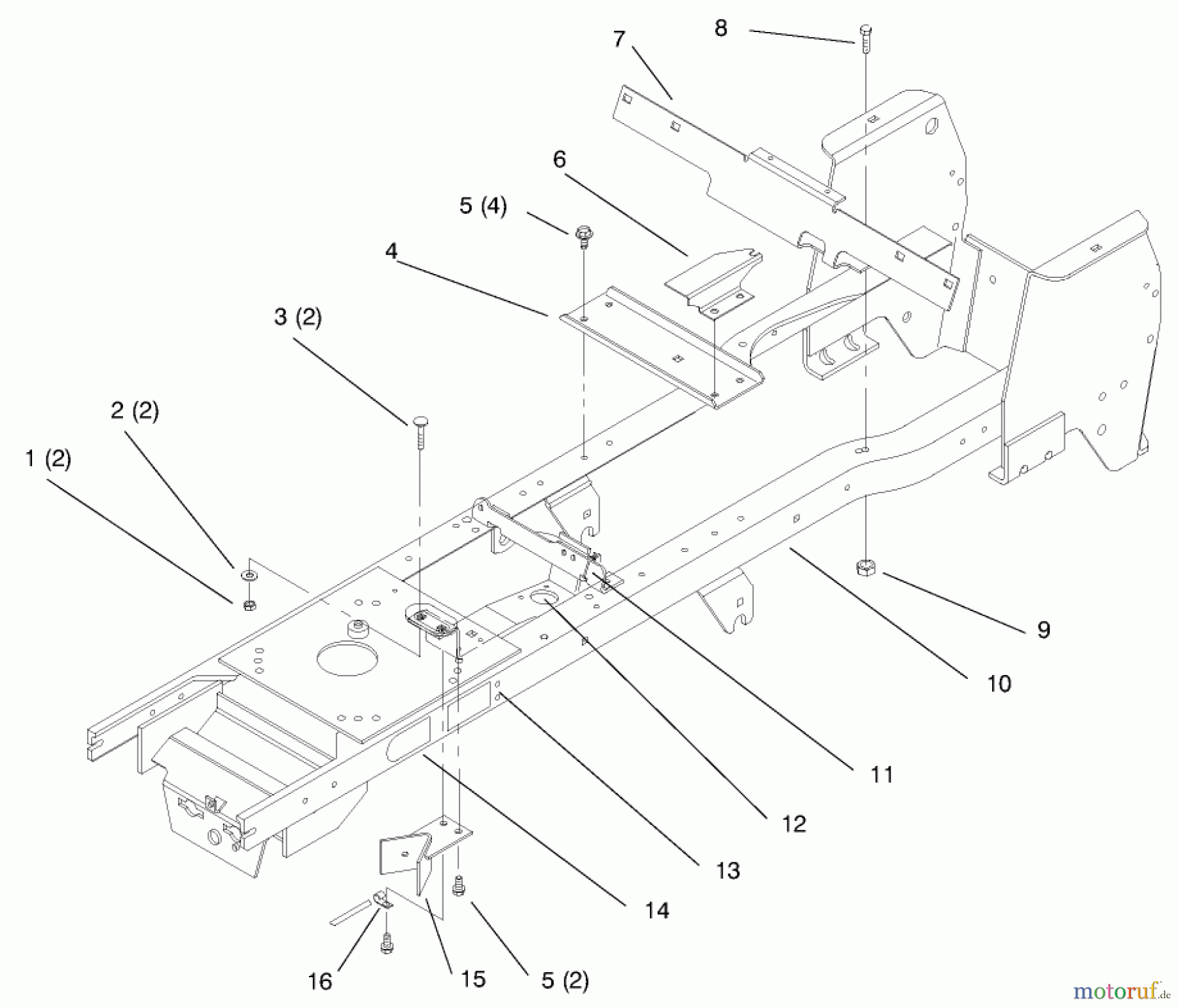 8
7
6
5 (4)
4
3 (2)
2 (2)
1 (2)
9
10
11
12
13
14
16
15
5 (2)
motoruf.de