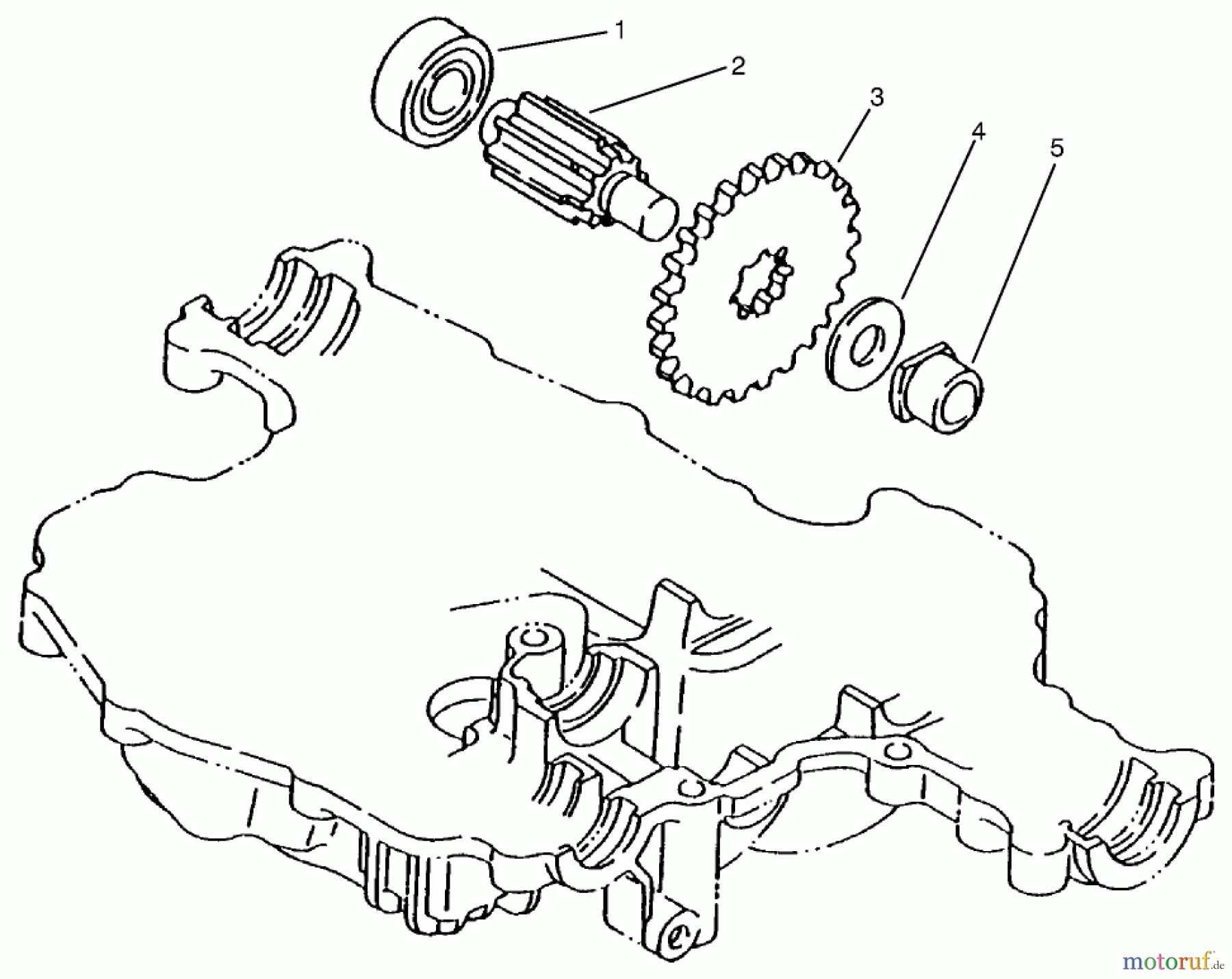 1
2
3
4
5
motoruf.de