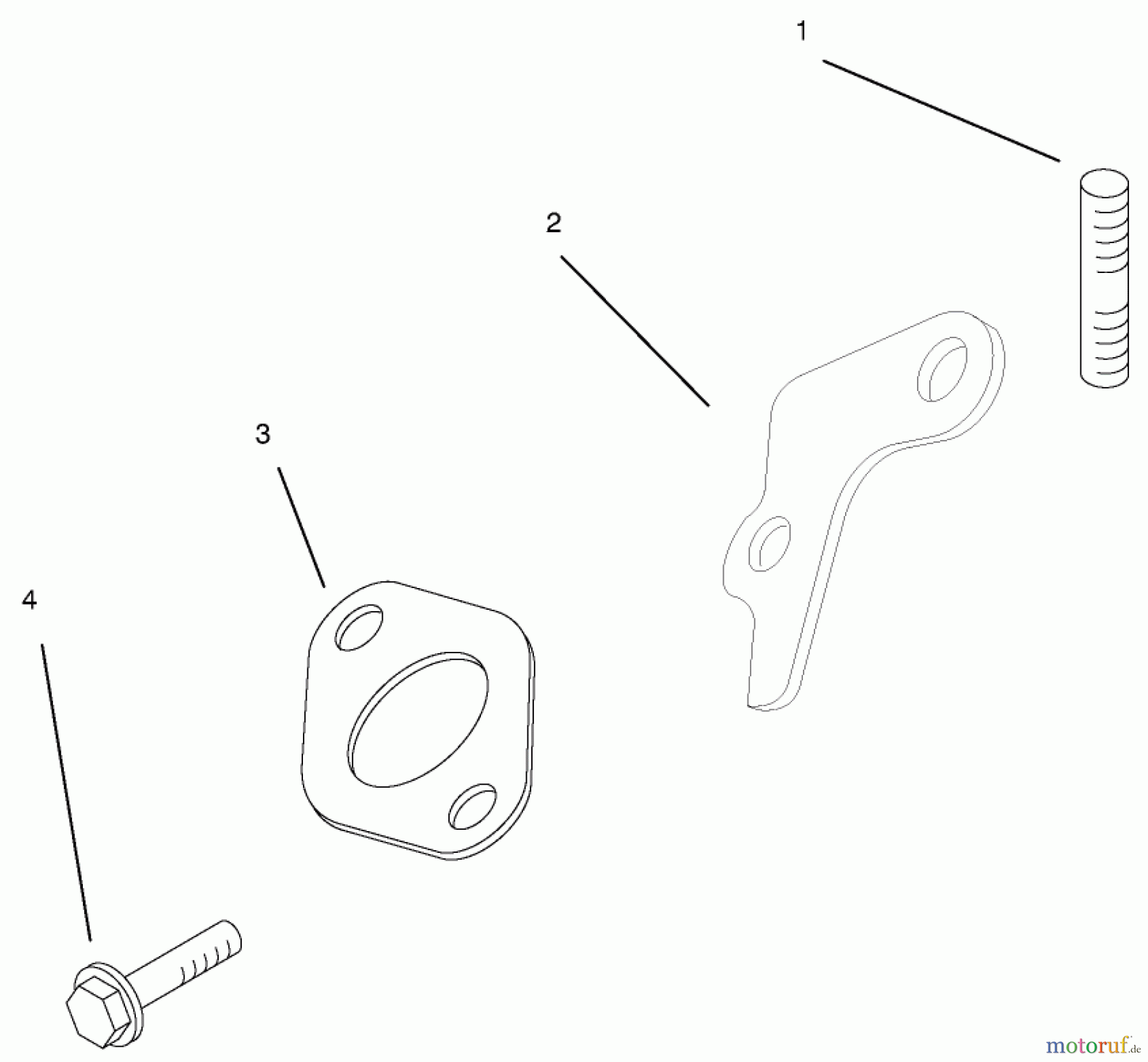 1

2

3

4

motoruf.de