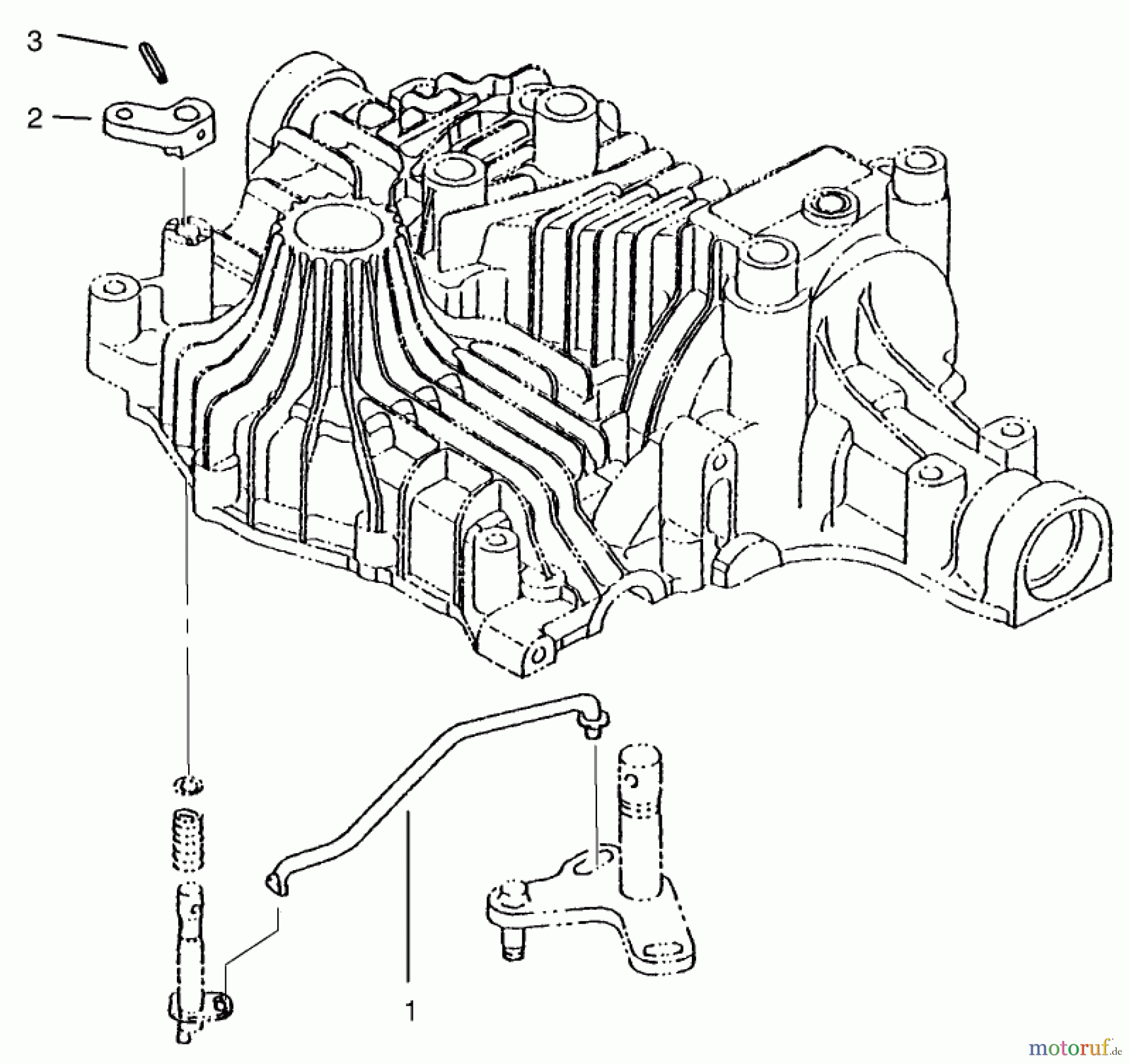 3

2

1

motoruf.de