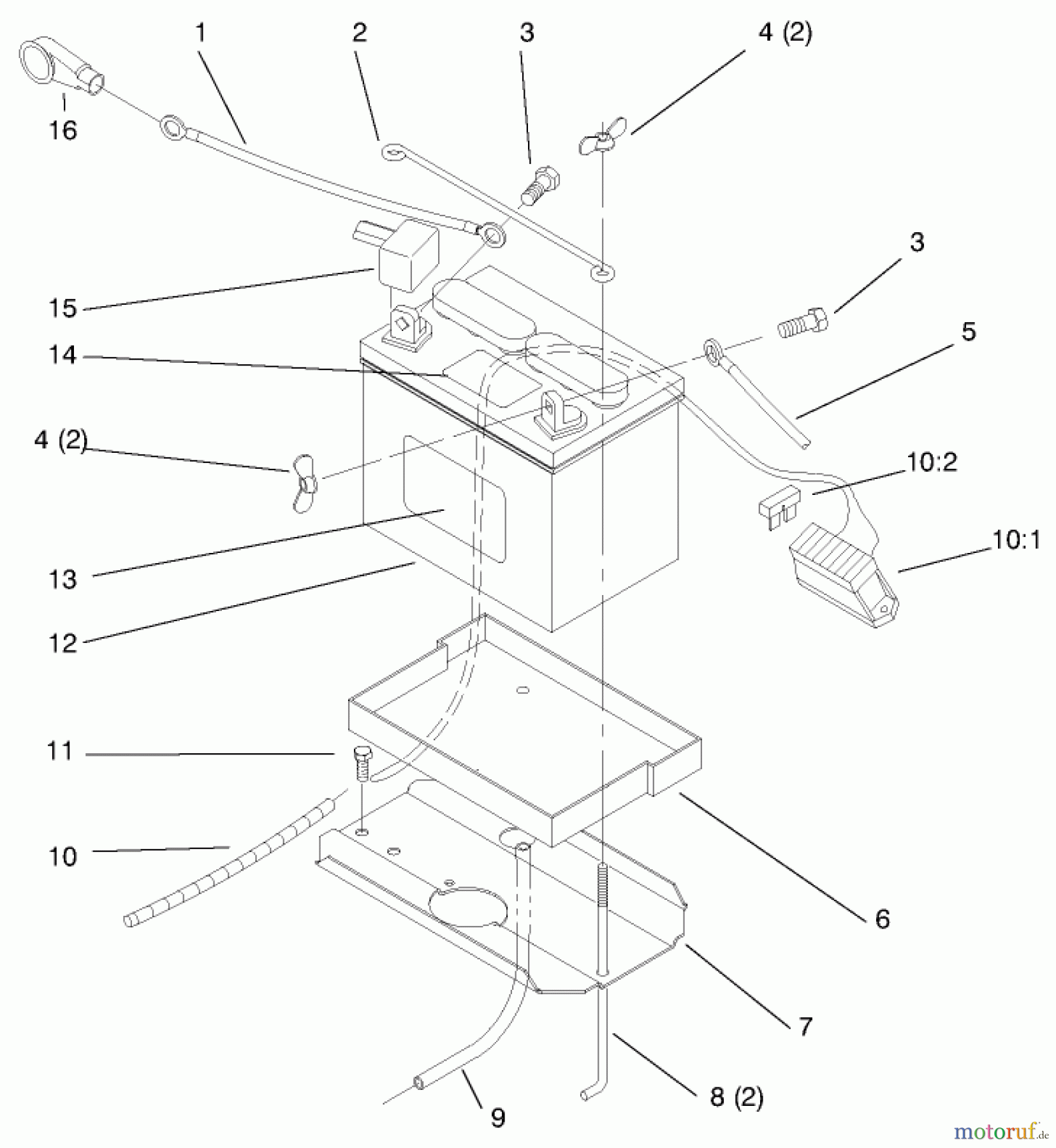 1
2
3
4 (2)
16
3
15
5
14
4 (2)
10:2
10:1
13
12
11
10
6
7
8 (2)
9
motoruf.de