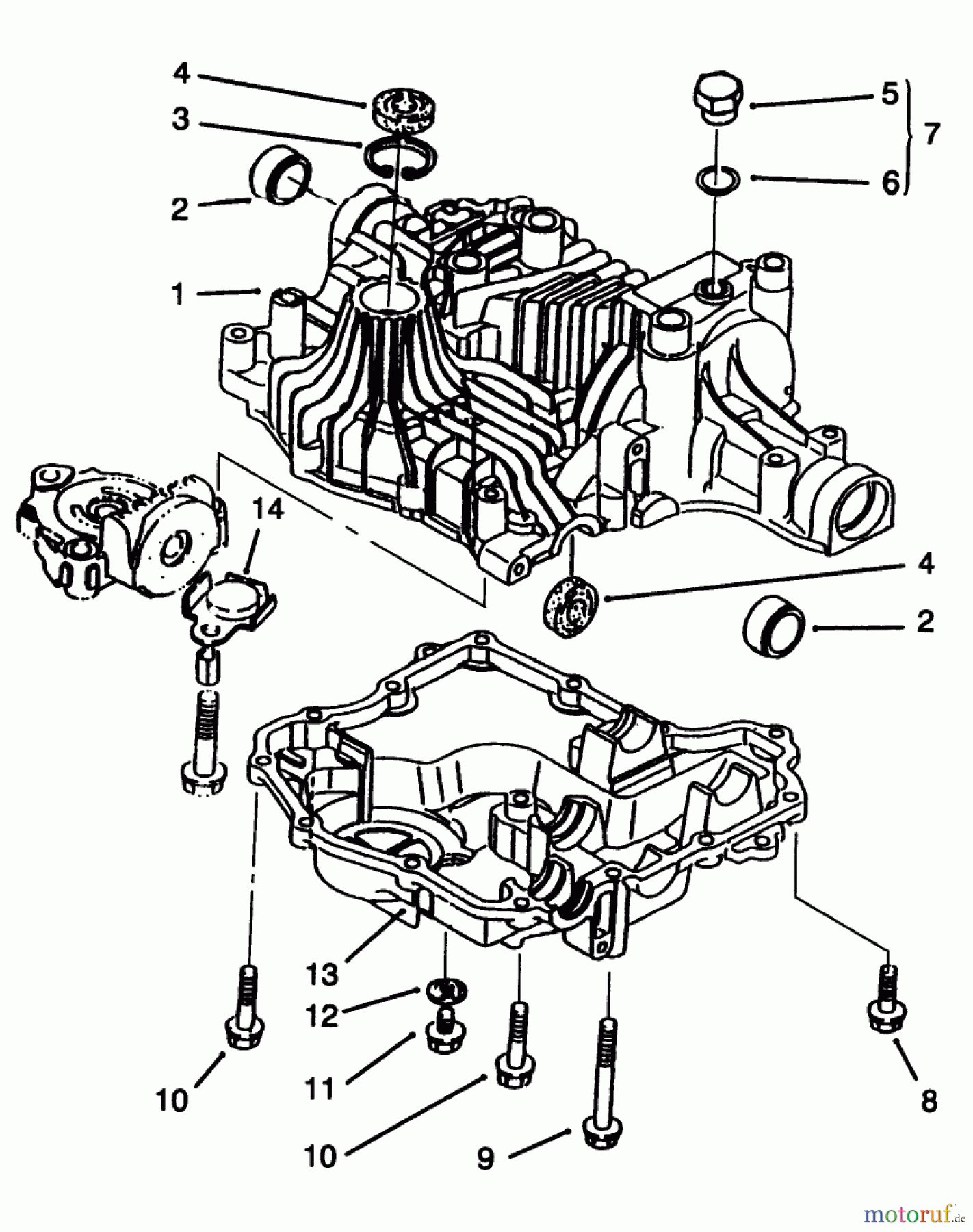 4
3
2
1
5
6
7
14
4
2
13
12
11
10
10
9
8
motoruf.de