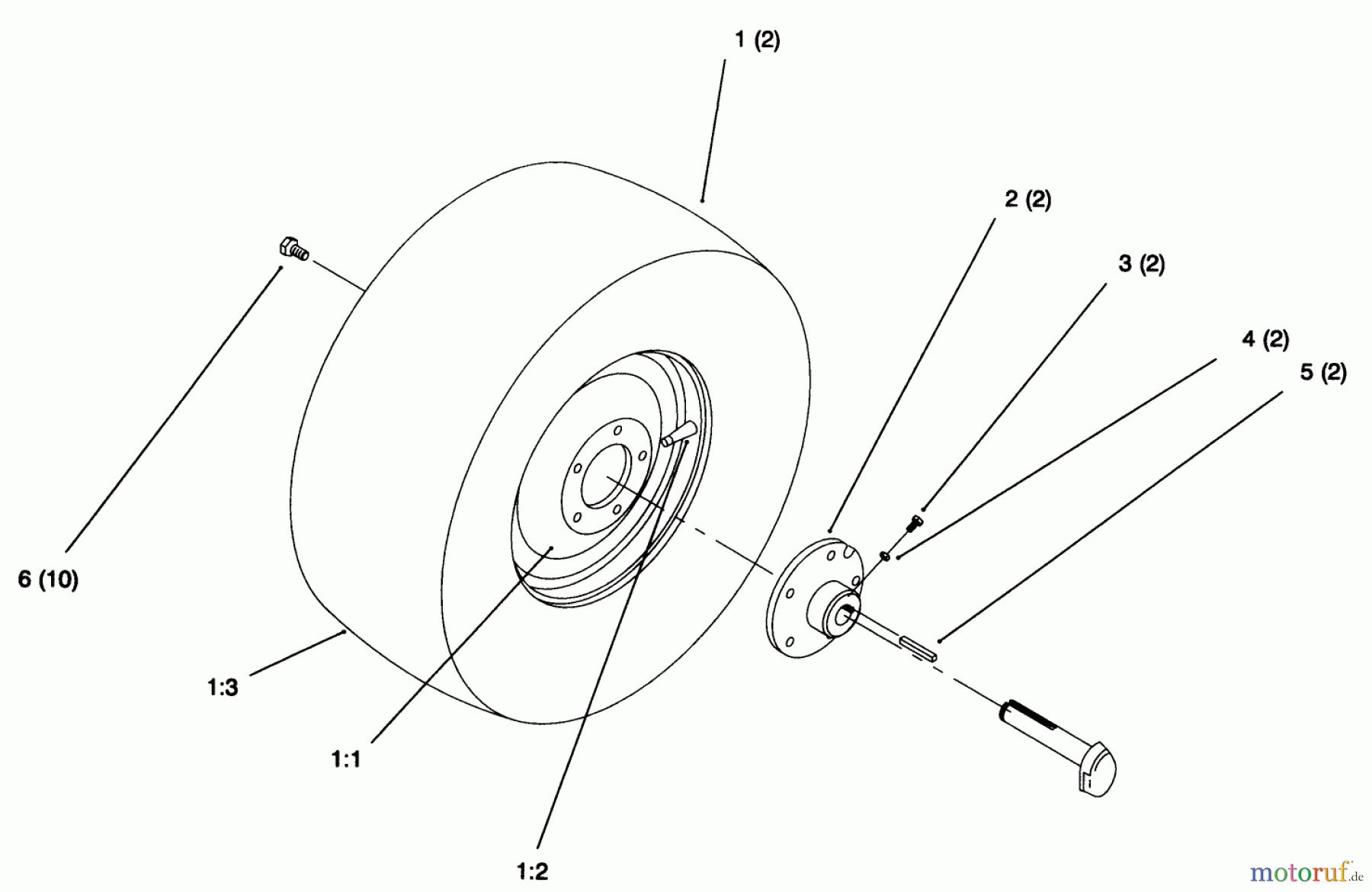 1 (2)

2 (2)

3 (2)

4 (2)

5 (2)

6 (10)

1:3

1:1

1:2

motoruf.de